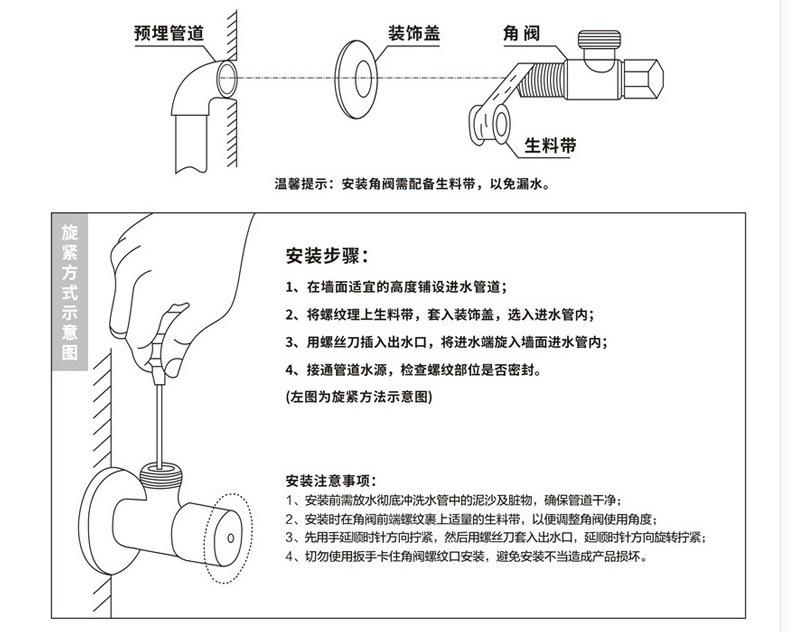 预埋管道

装饰盖

角阀

生料带

温馨提示：安装角阀需配备生料带，以免漏水。

旋紧方式示意图

安装步骤：

1、在墙面适宜的高度铺设进水管道；

2、将螺纹理上生料带，套入装饰盖，选入进水管内；

3、用螺丝刀插入出水口，将进水端旋入墙面进水管内；

4、接通管道水源，检查螺纹部位是否密封。

(左图为旋紧方法示意图)

安装注意事项：

1、安装前需放水彻底冲洗水管中的泥沙及脏物，确保管道干净；

2、安装时在角阀前端螺纹裹上适量的生料带，以便调整角阀使用角度；

3、先用手延顺时针方向拧紧，然后用螺丝刀套入出水口，延顺时针方向旋转拧紧；

4、切勿使用扳手卡住角阀螺纹口安装，避免安装不当造成产品损坏。