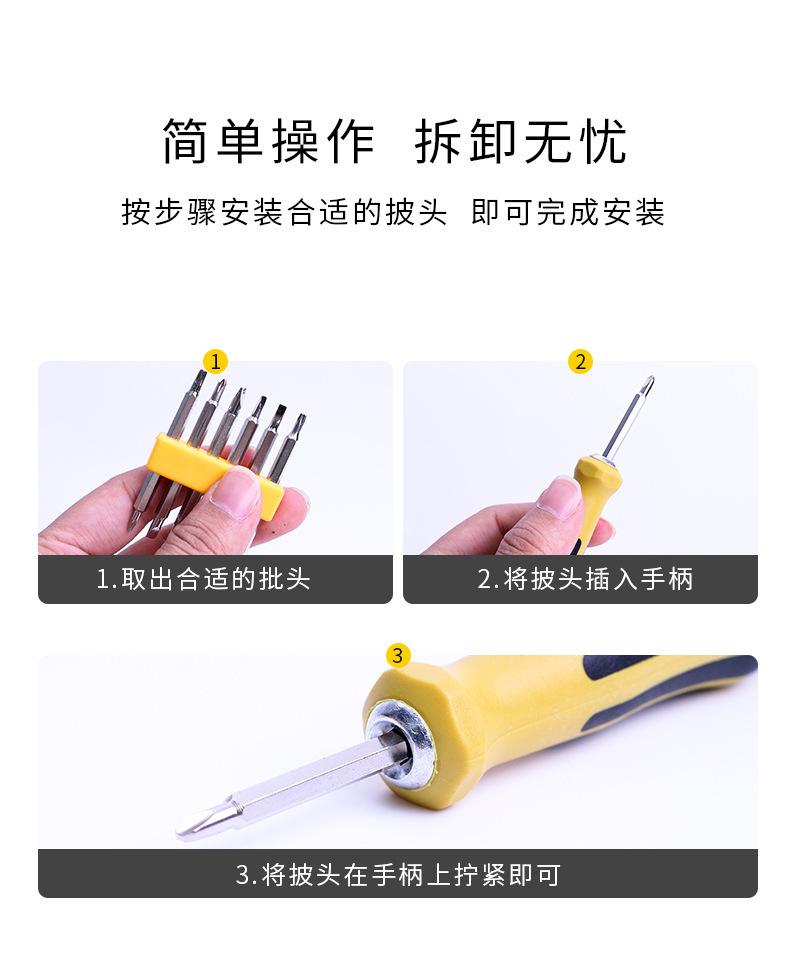 简单操作 拆卸无忧

按步骤安装合适的披头 即可完成安装

1

1.取出合适的批头

2

2.将披头插入手柄

3

3.将披头在手柄上拧紧即可