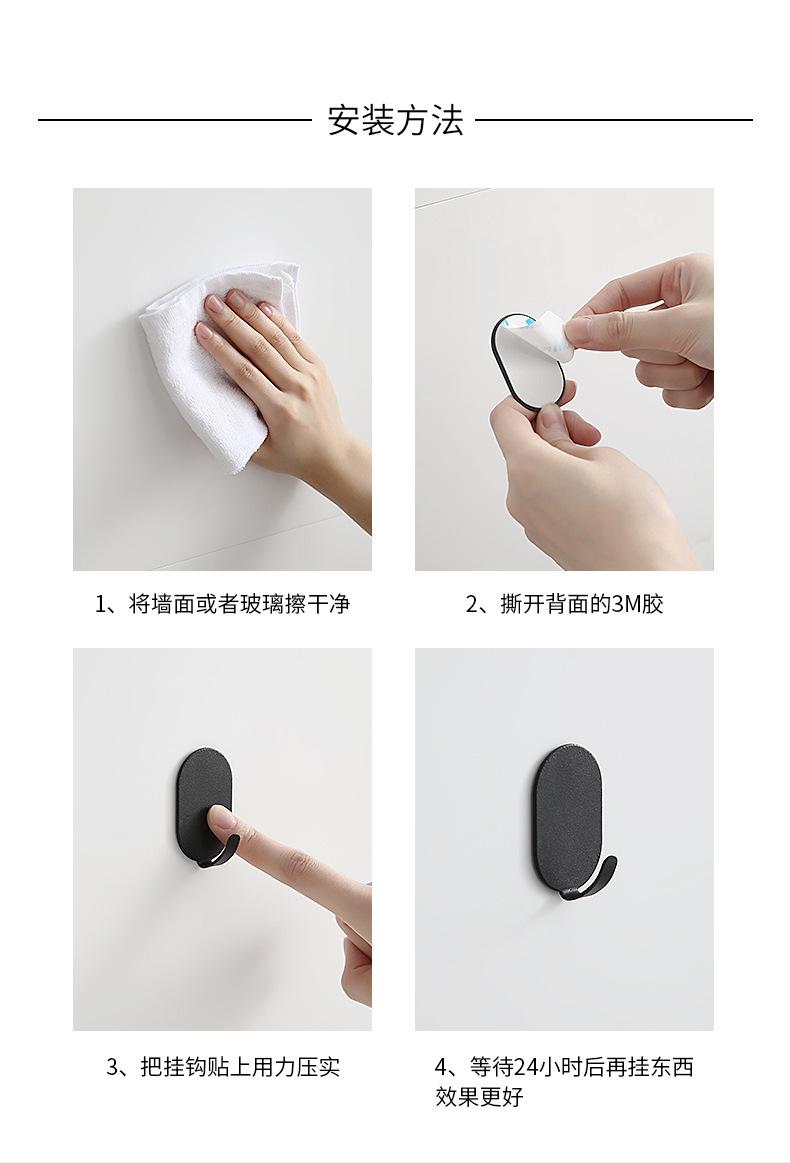 安装方法

1、将墙面或者玻璃擦干净

2、撕开背面的3M胶

3、把挂钩贴上用力压实

4、等待24小时后再挂东西效果更好