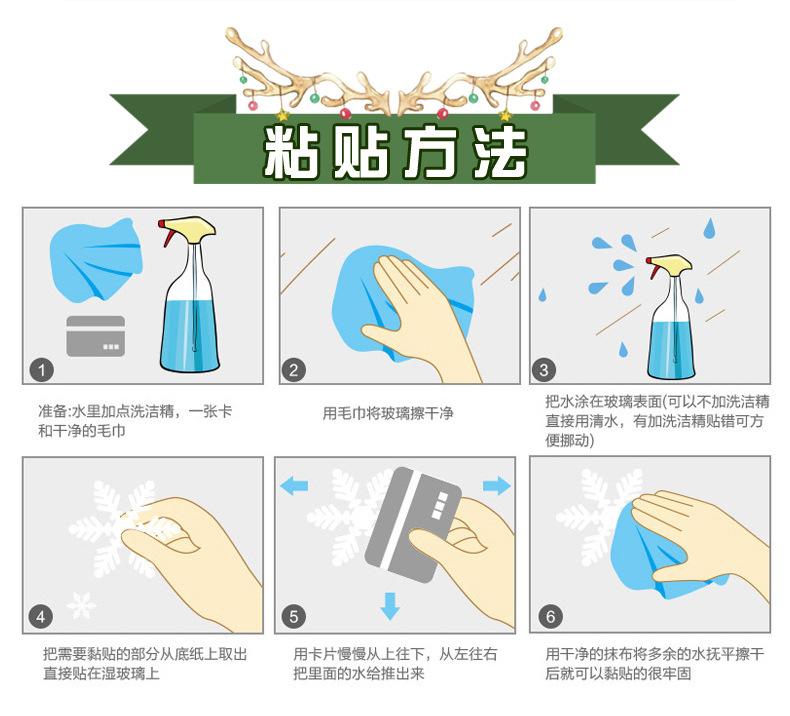 粘贴方法

1

准备:水里加点洗洁精，一张卡和干净的毛巾

2

用毛巾将玻璃擦干净

3

把水涂在玻璃表面(可以不加洗洁精直接用清水，有加洗洁精贴错可方便挪动)

4

把需要黏贴的部分从底纸上取出直接贴在湿玻璃上

5

用卡片慢慢从上往下，从左往右把里面的水给推出来

6

用干净的抹布将多余的水抚平擦干后就可以黏贴的很牢固