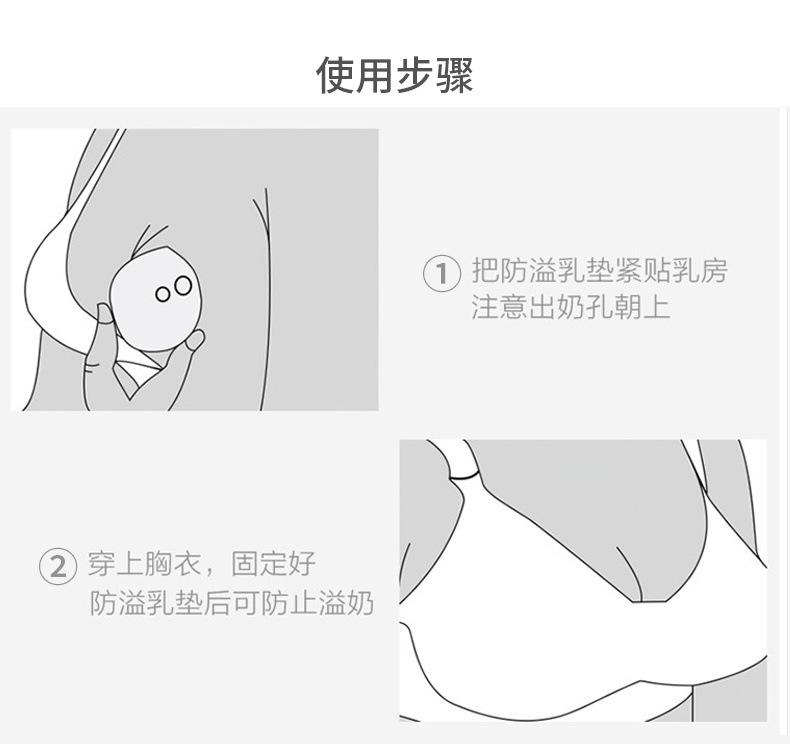 使用步骤

① 把防溢乳垫紧贴乳房
注意出奶孔朝上

② 穿上胸衣，固定好
防溢乳垫后可防止溢奶