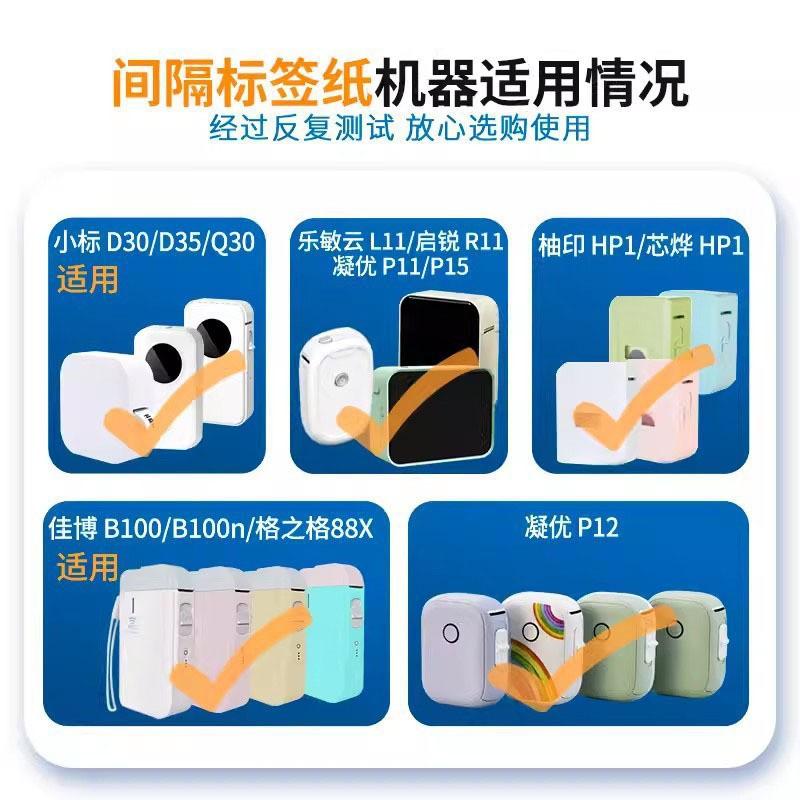 间隔标签纸机器适用情况
经过反复测试 放心选购使用

小标 D30/D35/Q30
适用

乐敏云 L11/启锐 R11
凝优 P11/P15

柚印 HP1/芯烨 HP1

佳博 B100/B100n/格之格88X
适用

凝优 P12