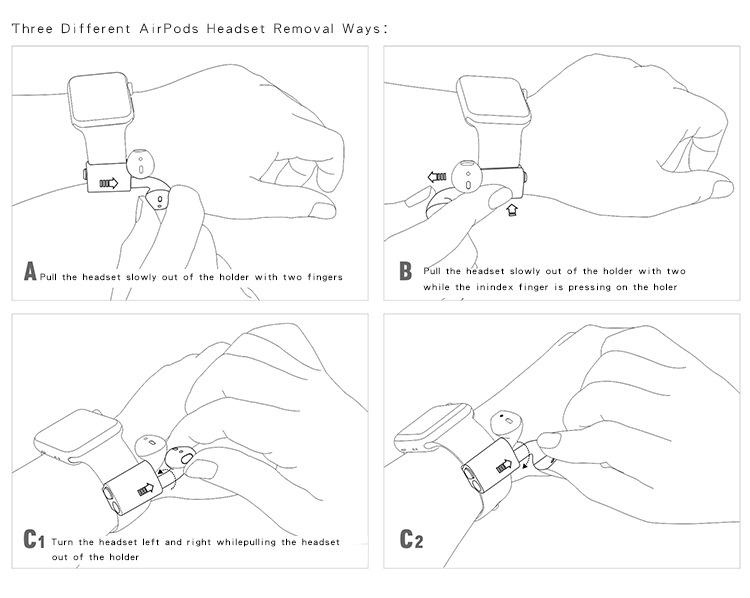 Three Different AirPods Headset Removal Ways:

A Pull the headset slowly out of the holder with two fingers

B Pull the headset slowly out of the holder with two while the inindex finger is pressing on the holer

C1 Turn the headset left and right whilepulling the headset out of the holder

C2