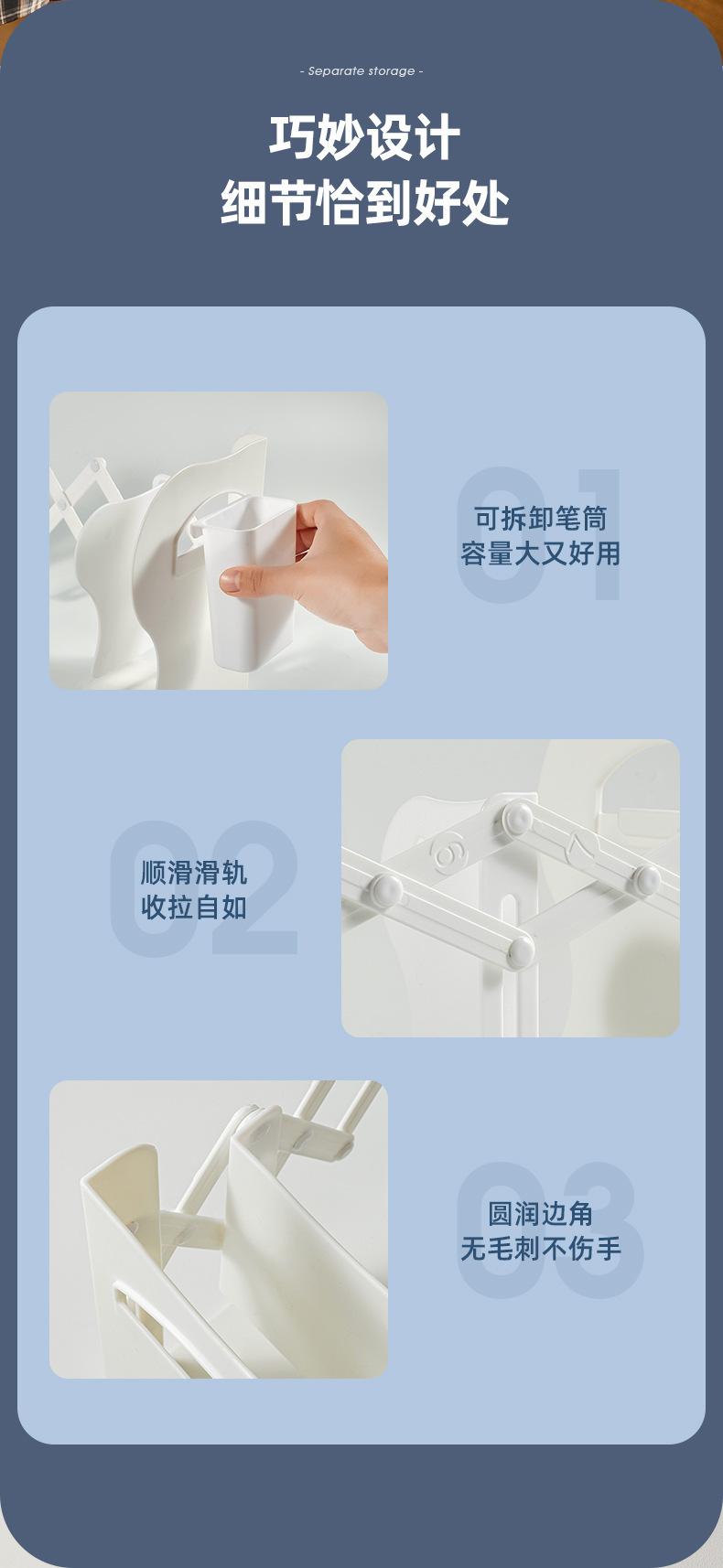 - Separate storage -

巧妙设计
细节恰到好处

01
可拆卸笔筒
容量大又好用

02
顺滑滑轨
收拉自如

03
圆润边角
无毛刺不伤手