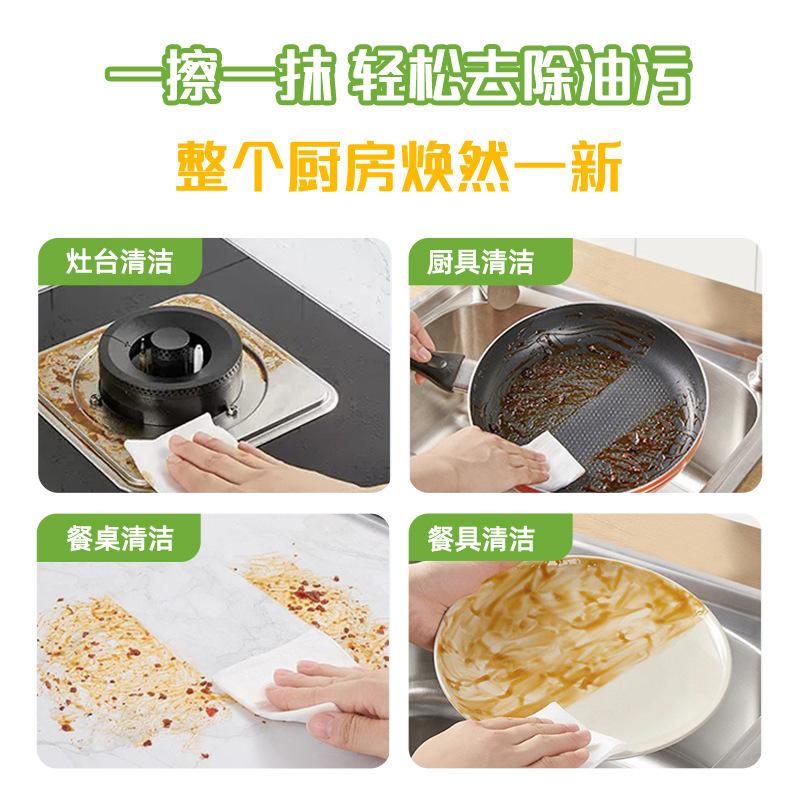 一擦一抹 轻松去除油污

整个厨房焕然一新

灶台清洁

厨具清洁

餐桌清洁

餐具清洁