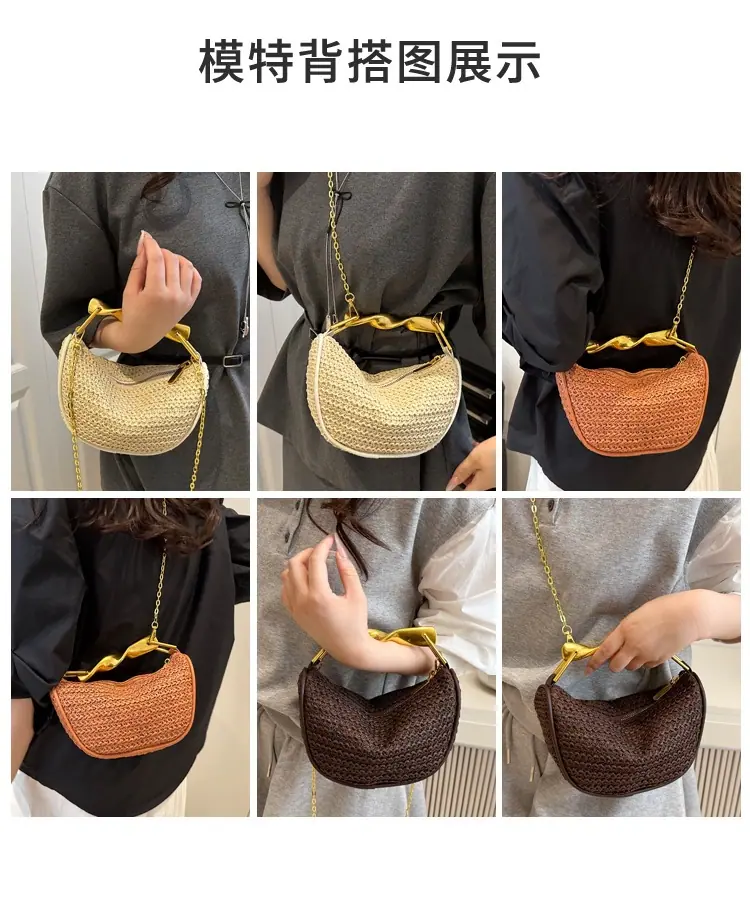 模特背搭图展示