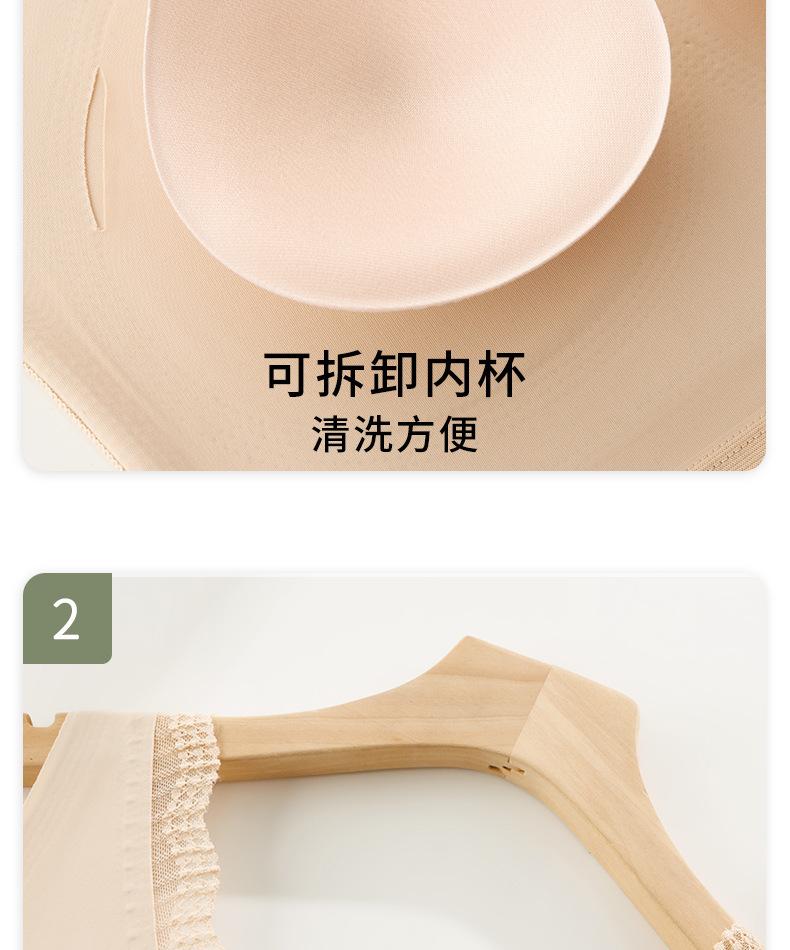 可拆卸内杯
清洗方便

2