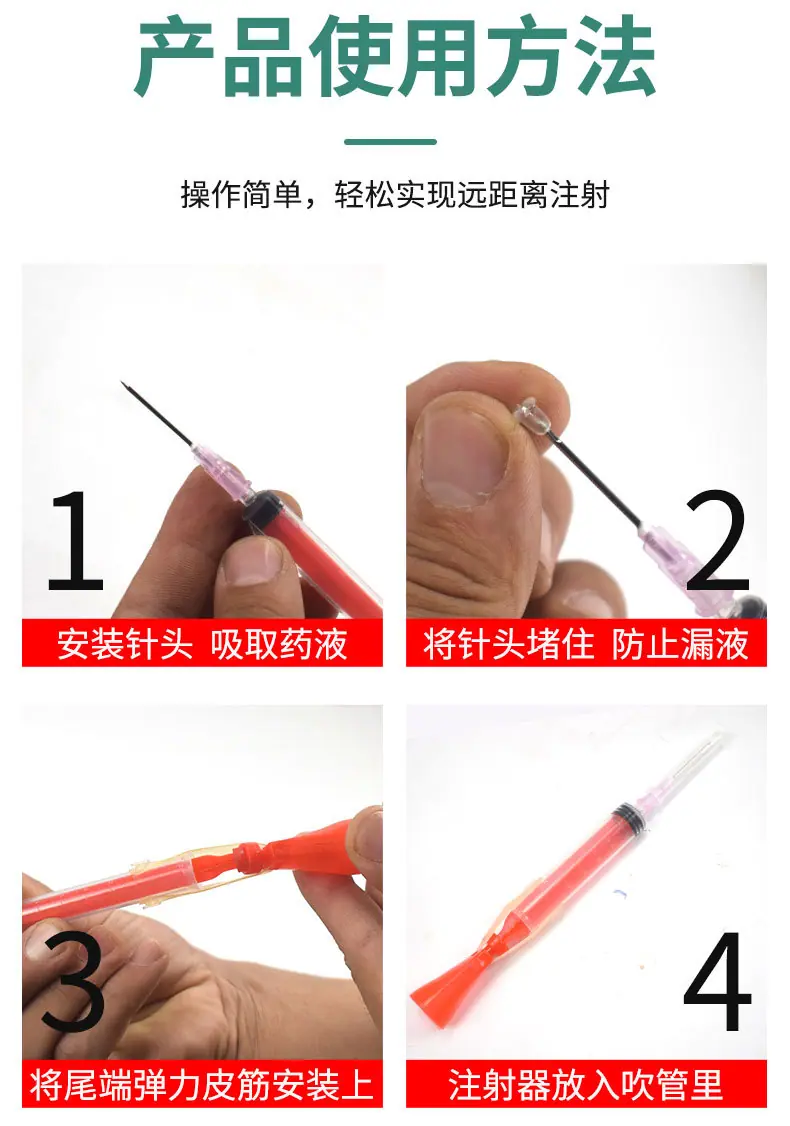 产品使用方法

操作简单，轻松实现远距离注射

1
安装针头 吸取药液

2
将针头堵住 防止漏液

3
将尾端弹力皮筋安装上

4
注射器放入吹管里