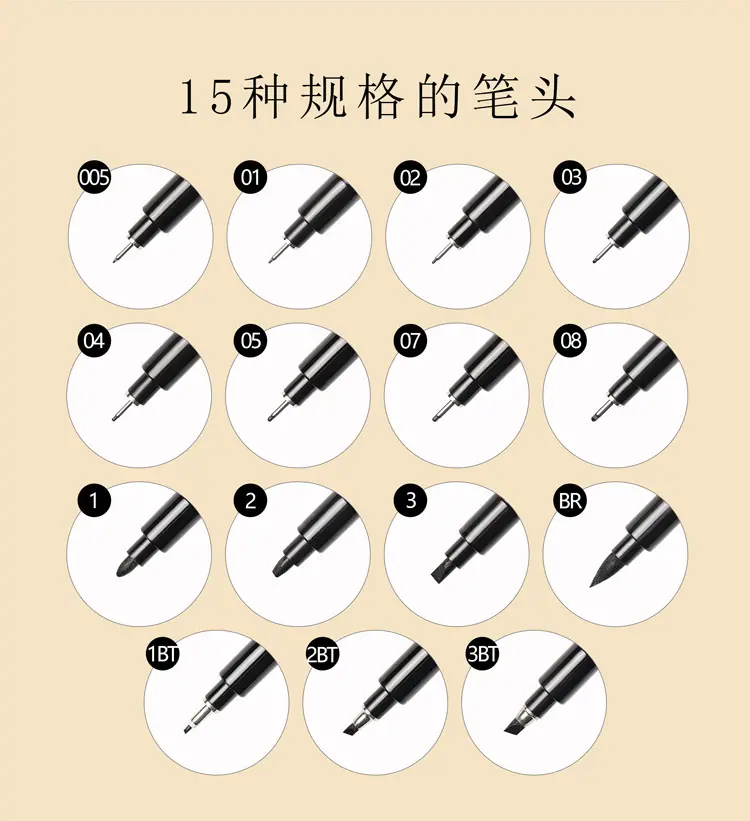 15种规格的笔头

005

01

02

03

04

05

07

08

1

2

3

BR

1BT

2BT

3BT