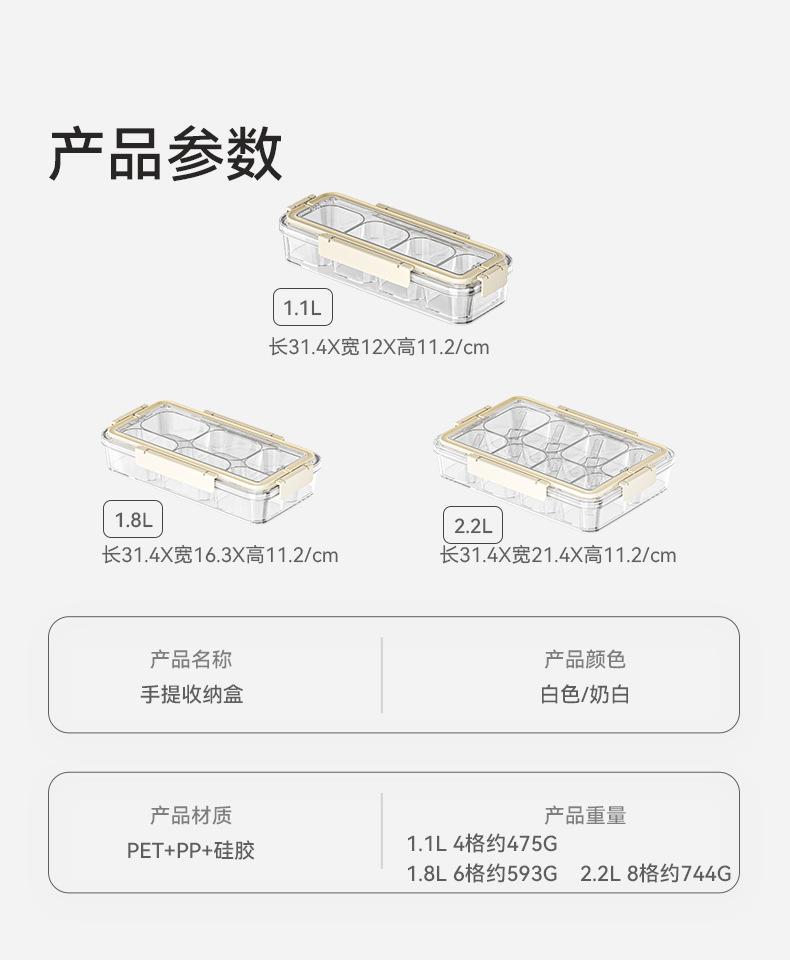 产品参数

1.1L
长31.4X宽12X高11.2/cm

1.8L
长31.4X宽16.3X高11.2/cm

2.2L
长31.4X宽21.4X高11.2/cm

产品名称
手提收纳盒

产品颜色
白色/奶白

产品材质
PET+PP+硅胶

产品重量
1.1L 4格约475G
1.8L 6格约593G 2.2L 8格约744G