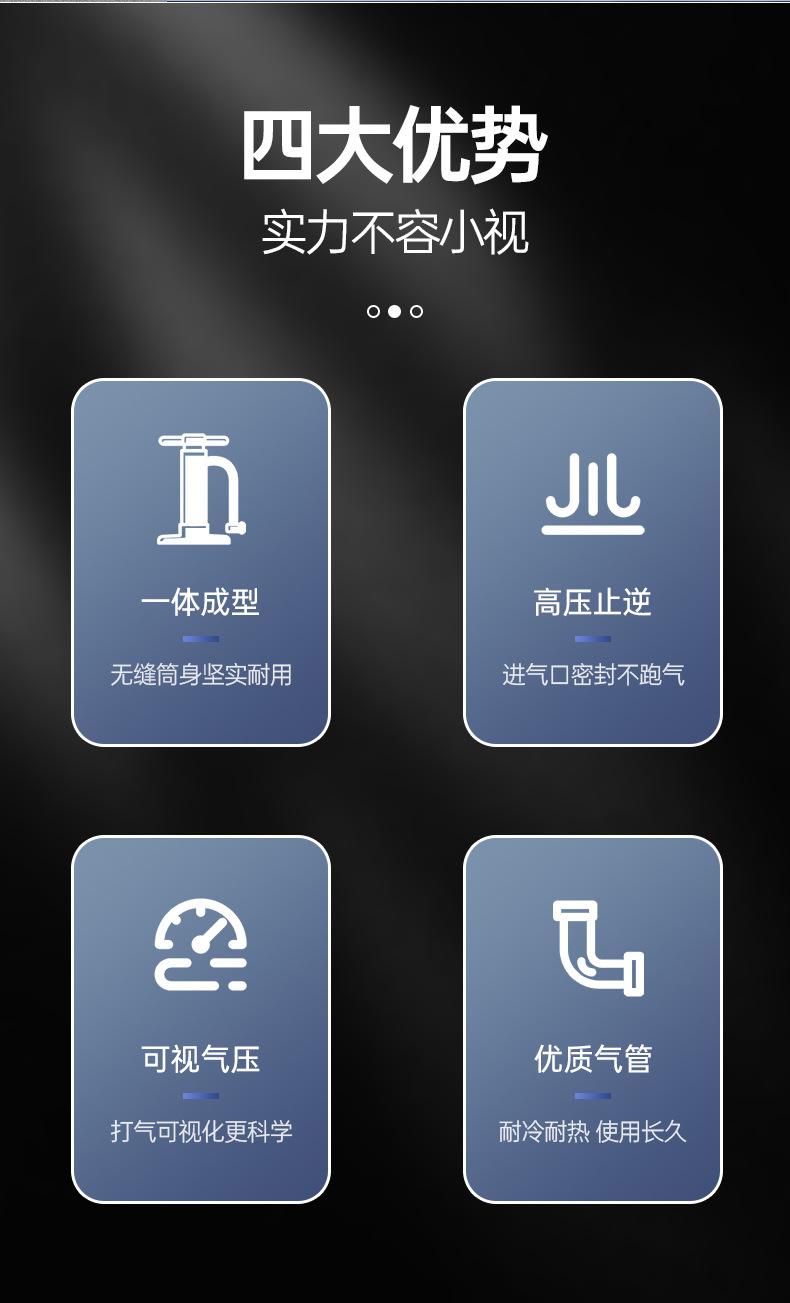 四大优势
实力不容小视

一体成型
无缝筒身坚实耐用

高压止逆
进气口密封不跑气

可视气压
打气可视化更科学

优质气管
耐冷耐热 使用长久