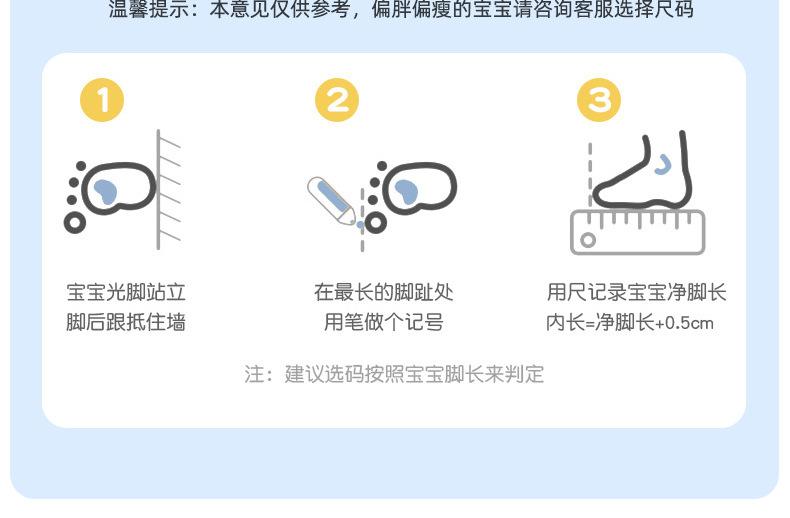 温馨提示：本意见仅供参考，偏胖偏瘦的宝宝请咨询客服选择尺码

1

宝宝光脚站立
脚后跟抵住墙

2

在最长的脚趾处
用笔做个记号

3

用尺记录宝宝净脚长
内长=净脚长+0.5cm

注：建议选码按照宝宝脚长来判定