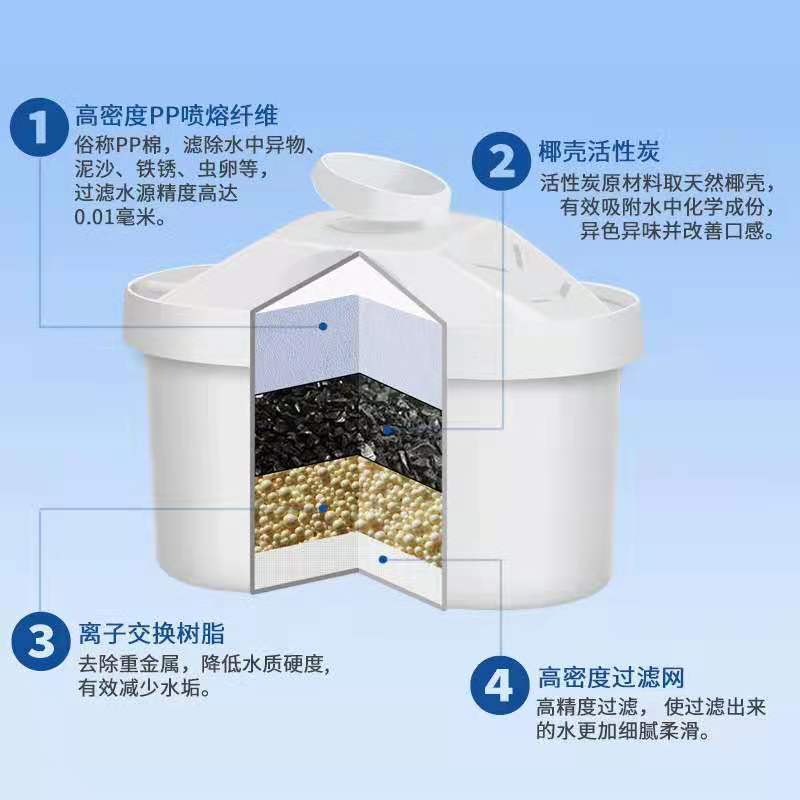 1 高密度PP喷熔纤维
俗称PP棉，滤除水中异物、泥沙、铁锈、虫卵等，过滤水源精度高达0.01毫米。

2 椰壳活性炭
活性炭原材料取天然椰壳，有效吸附水中化学成份，异色异味并改善口感。

3 离子交换树脂
去除重金属，降低水质硬度，有效减少水垢。

4 高密度过滤网
高精度过滤，使过滤出来的水更加细腻柔滑。