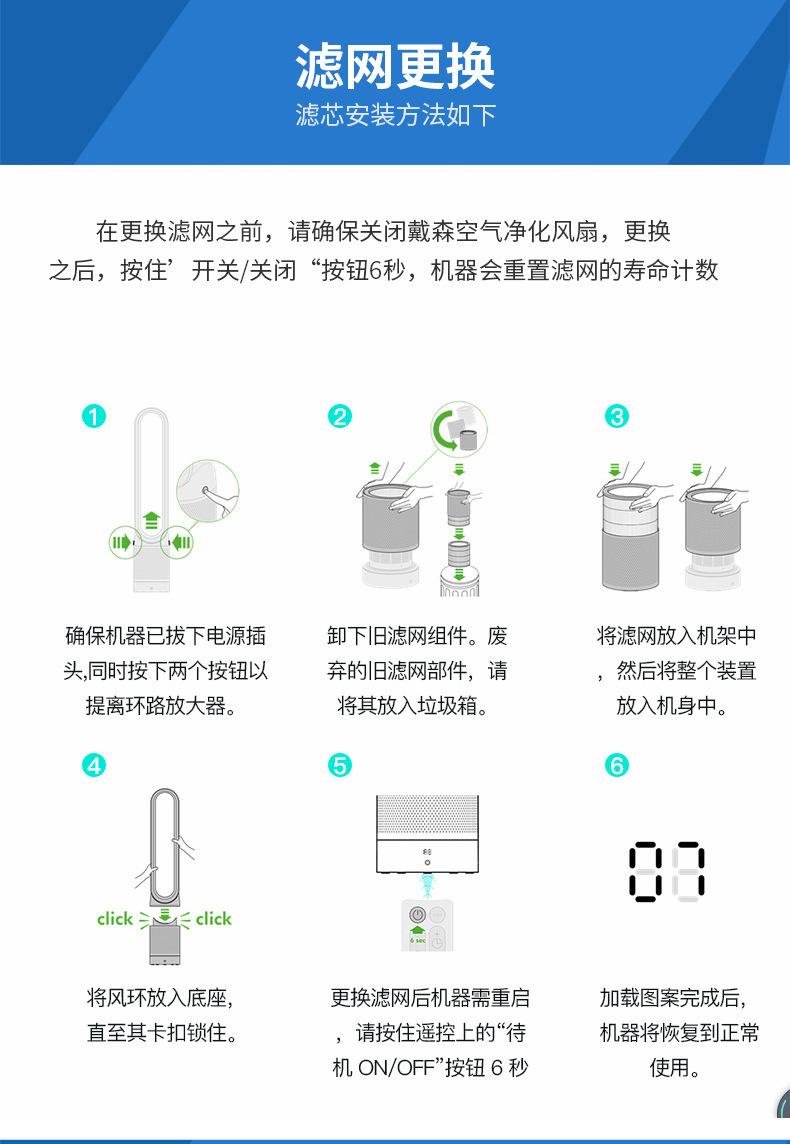 滤网更换
滤芯安装方法如下

在更换滤网之前，请确保关闭戴森空气净化风扇，更换之后，按住’开关/关闭“按钮6秒，机器会重置滤网的寿命计数

1
确保机器已拔下电源插头,同时按下两个按钮以提离环路放大器。

2
卸下旧滤网组件。废弃的旧滤网部件，请将其放入垃圾箱。

3
将滤网放入机架中，然后将整个装置放入机身中。

4
click click
将风环放入底座,直至其卡扣锁住。

5
6 sec
更换滤网后机器需重启，请按住遥控上的“待机 ON/OFF”按钮 6 秒

6
加载图案完成后,机器将恢复到正常使用。