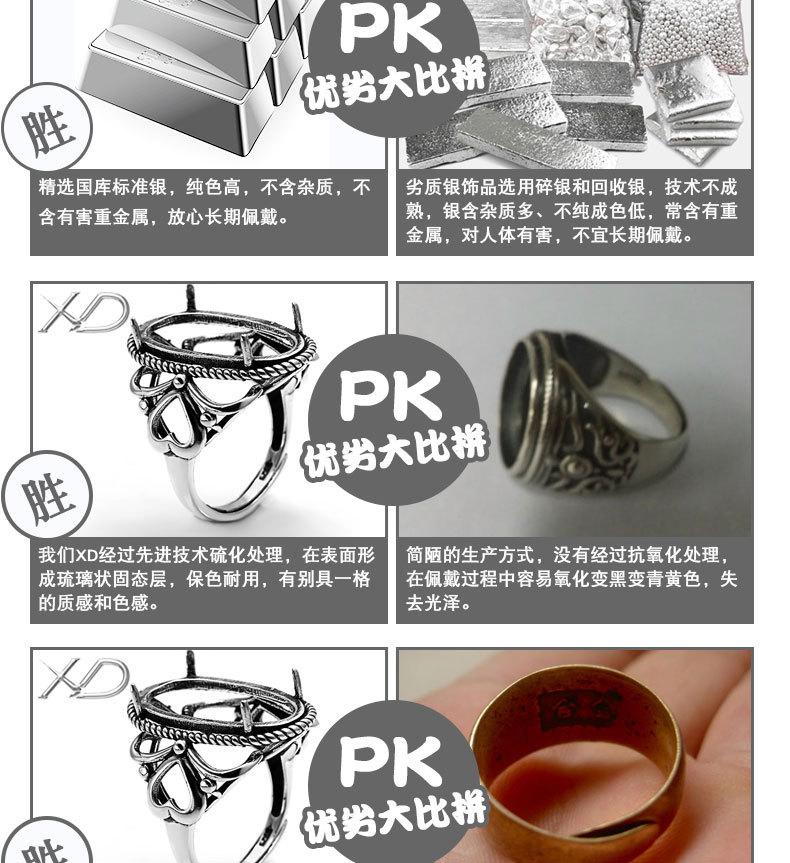 PK
优劣大比拼

胜

精选国库标准银，纯色高，不含杂质，不含有害重金属，放心长期佩戴。

劣质银饰品选用碎银和回收银，技术不成熟，银含杂质多、不纯成色低，常含有重金属，对人体有害，不宜长期佩戴。

XD

PK
优劣大比拼

胜

我们XD经过先进技术硫化处理，在表面形成琉璃状固态层，保色耐用，有别具一格的质感和色感。

简陋的生产方式，没有经过抗氧化处理，在佩戴过程中容易氧化变黑变青黄色，失去光泽。

XD

PK
优劣大比拼

胜