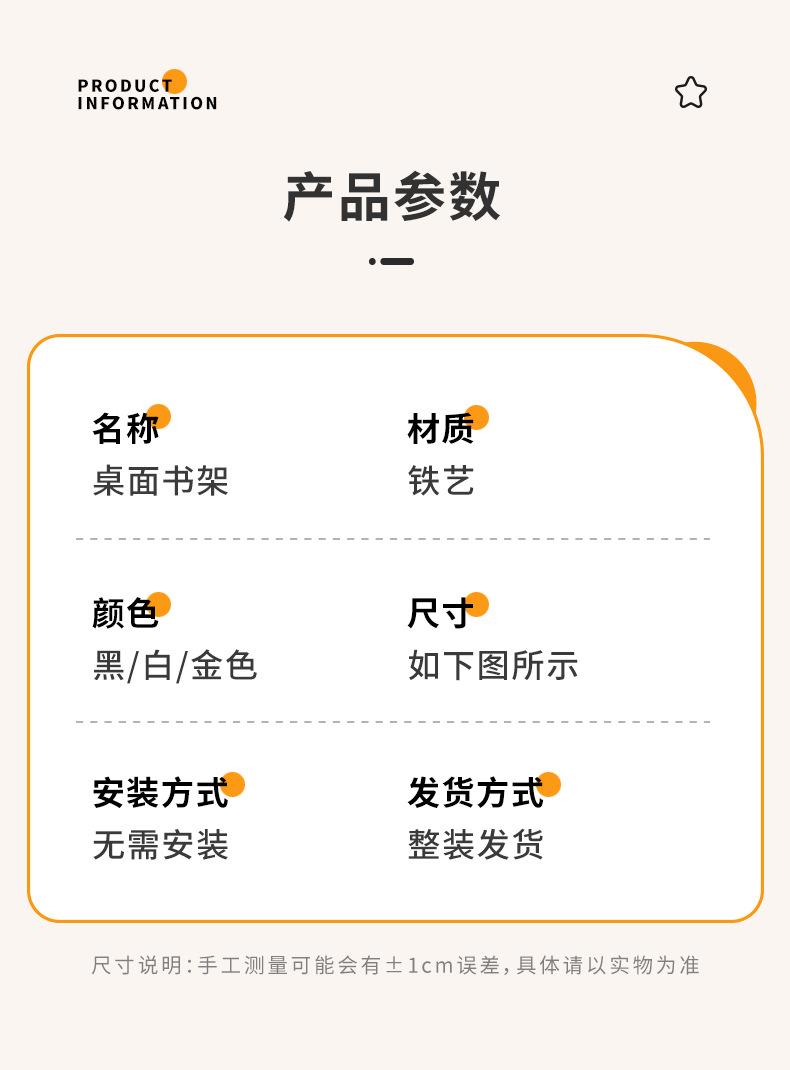 PRODUCT
INFORMATION

产品参数

名称
桌面书架

材质
铁艺

颜色
黑/白/金色

尺寸
如下图所示

安装方式
无需安装

发货方式
整装发货

尺寸说明:手工测量可能会有±1cm误差,具体请以实物为准