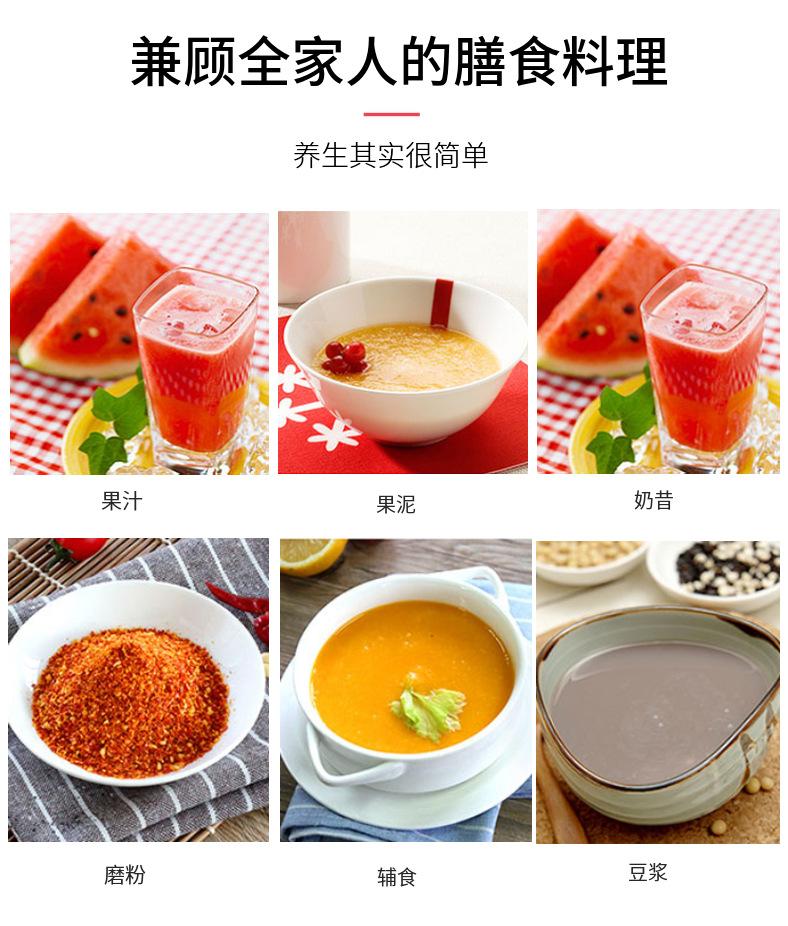 兼顾全家人的膳食料理

养生其实很简单

果汁

果泥

奶昔

磨粉

辅食

豆浆