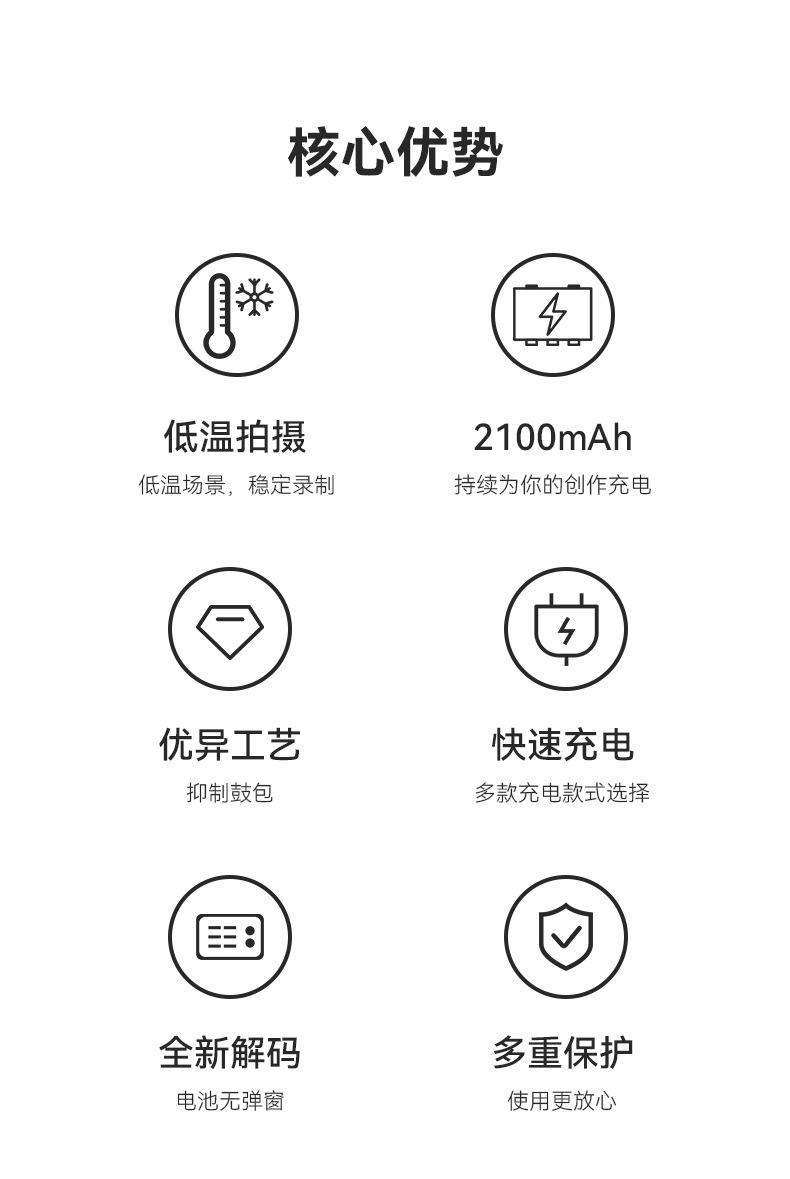 核心优势

低温拍摄

低温场景，稳定录制

2100mAh

持续为你的创作充电

优异工艺

抑制鼓包

快速充电

多款充电款式选择

全新解码

电池无弹窗

多重保护

使用更放心