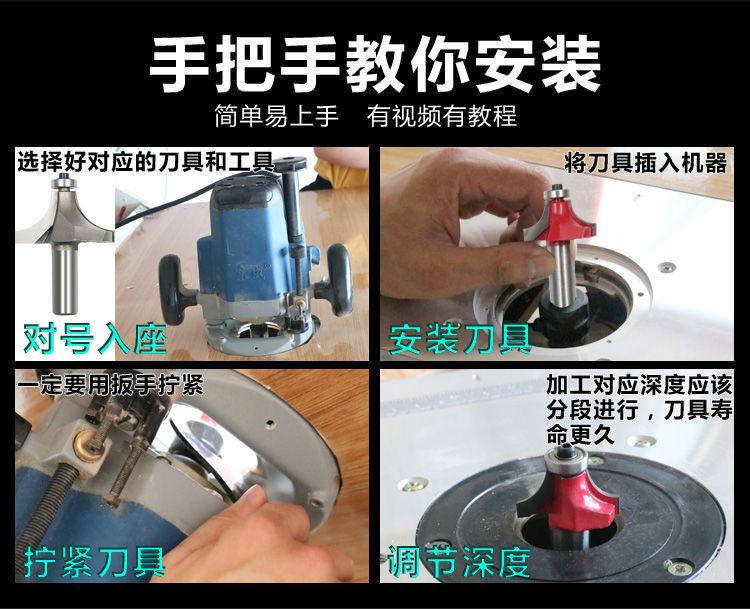 手把手教你安装

简单易上手　有视频有教程

选择好对应的刀具和工具

对号入座

将刀具插入机器

安装刀具

一定要用扳手拧紧

拧紧刀具

加工对应深度应该分段进行，刀具寿命更久

调节深度