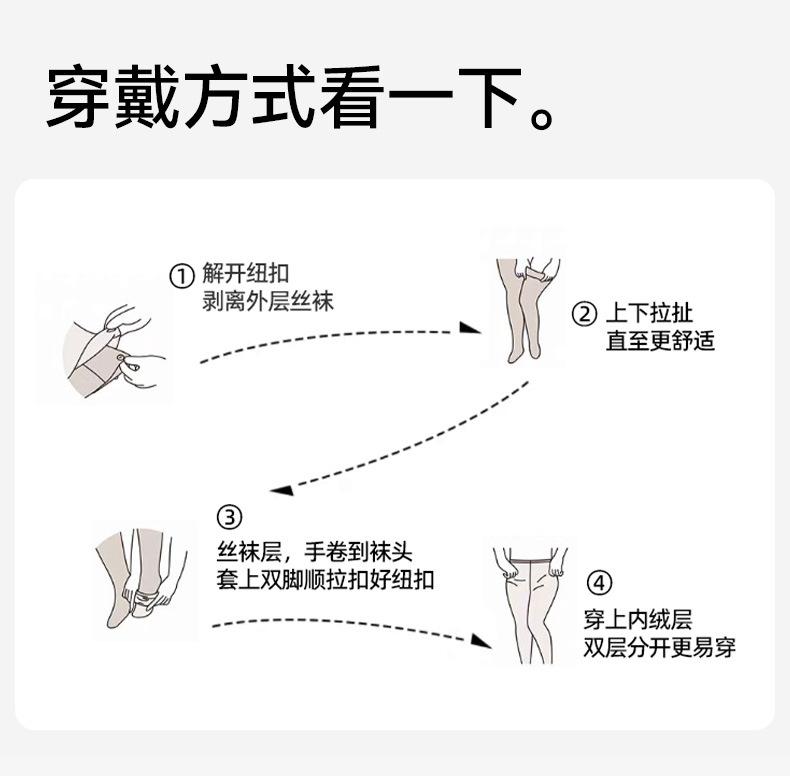 穿戴方式看一下。

① 解开纽扣
剥离外层丝袜

② 上下拉扯
直至更舒适

③
丝袜层，手卷到袜头
套上双脚顺拉扣好纽扣

④
穿上内绒层
双层分开更易穿