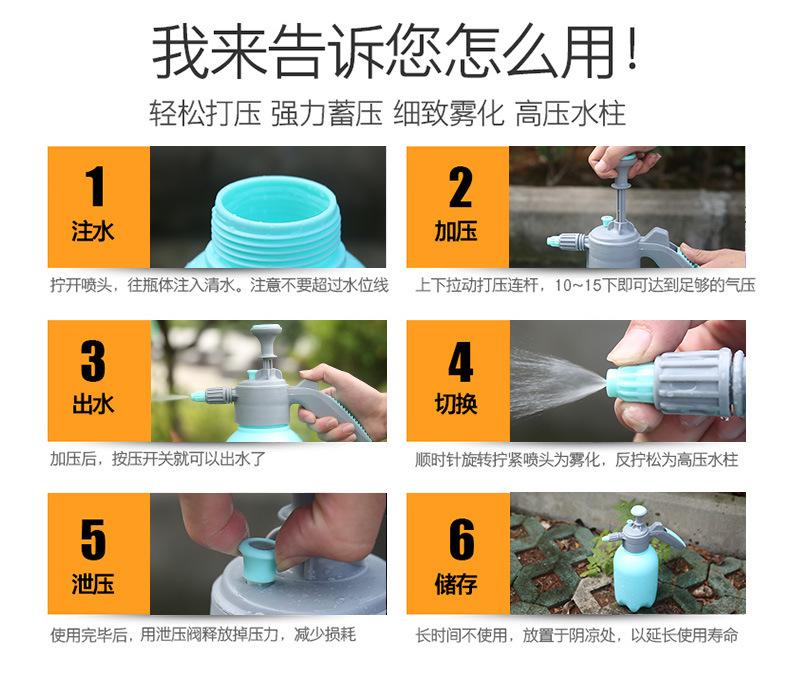 我来告诉您怎么用！

轻松打压 强力蓄压 细致雾化 高压水柱

1
注水

拧开喷头，往瓶体注入清水。注意不要超过水位线

2
加压

上下拉动打压连杆，10~15下即可达到足够的气压

3
出水

加压后，按压开关就可以出水了

4
切换

顺时针旋转拧紧喷头为雾化，反拧松为高压水柱

5
泄压

使用完毕后，用泄压阀释放掉压力，减少损耗

6
储存

长时间不使用，放置于阴凉处，以延长使用寿命