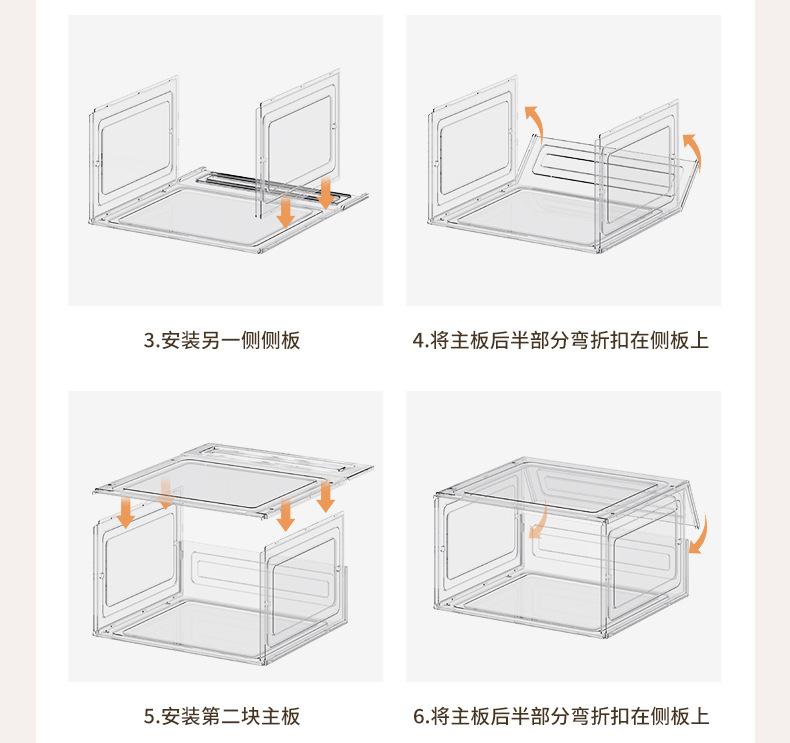 3.安装另一侧侧板

4.将主板后半部分弯折扣在侧板上

5.安装第二块主板

6.将主板后半部分弯折扣在侧板上