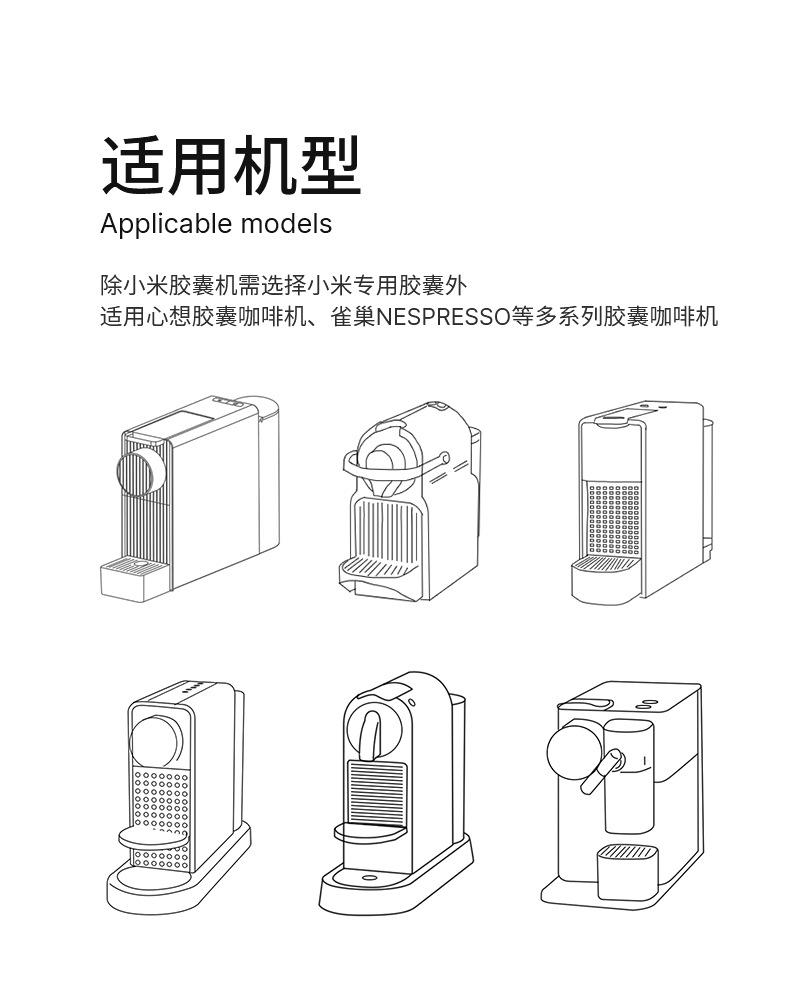 适用机型
Applicable models

除小米胶囊机需选择小米专用胶囊外
适用心想胶囊咖啡机、雀巢NESPRESSO等多系列胶囊咖啡机