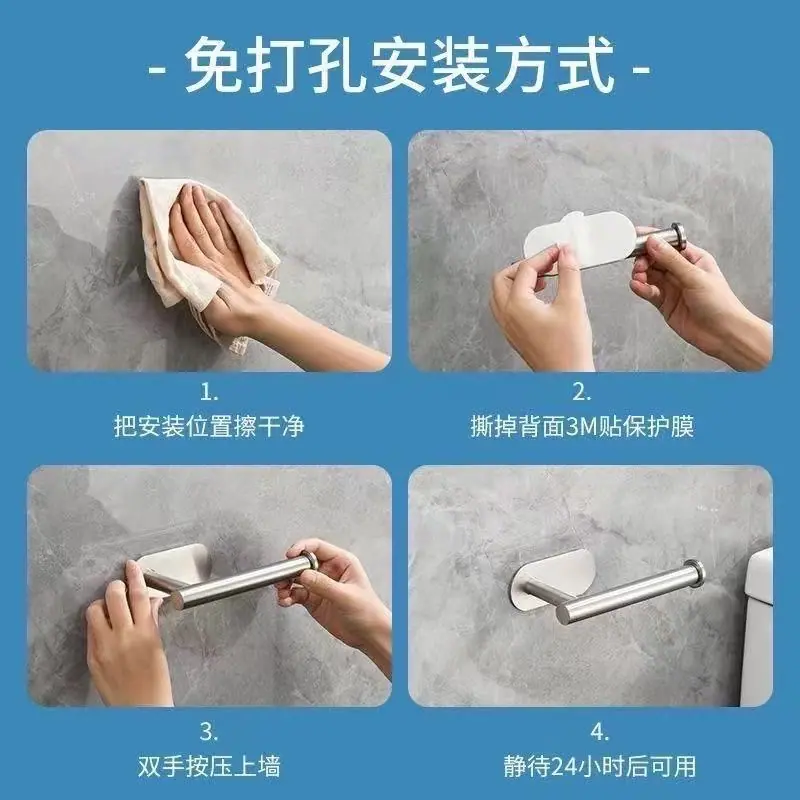 - 免打孔安装方式 -

1.
把安装位置擦干净

2.
撕掉背面3M贴保护膜

3.
双手按压上墙

4.
静待24小时后可用