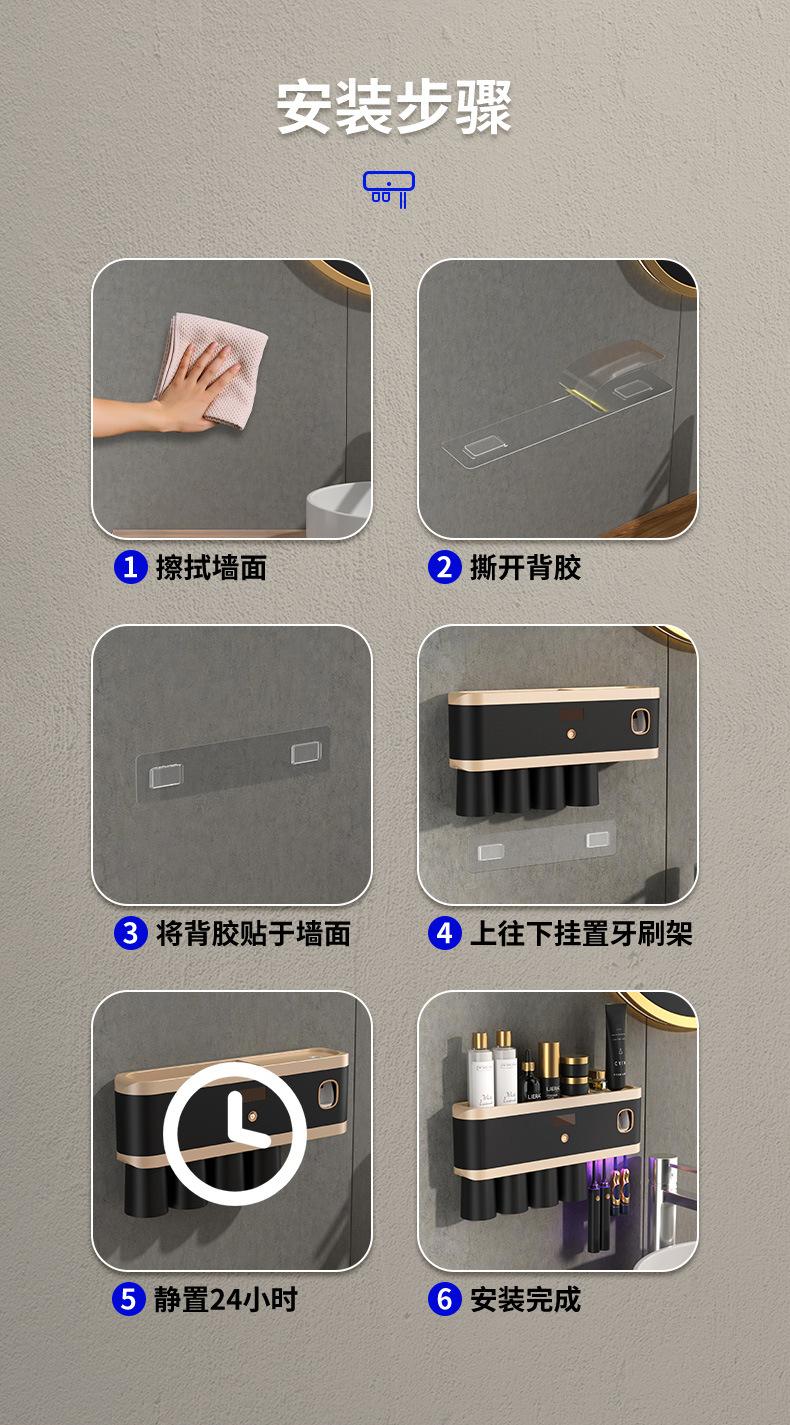 安装步骤

1 擦拭墙面

2 撕开背胶

3 将背胶贴于墙面

4 上往下挂置牙刷架

5 静置24小时

6 安装完成