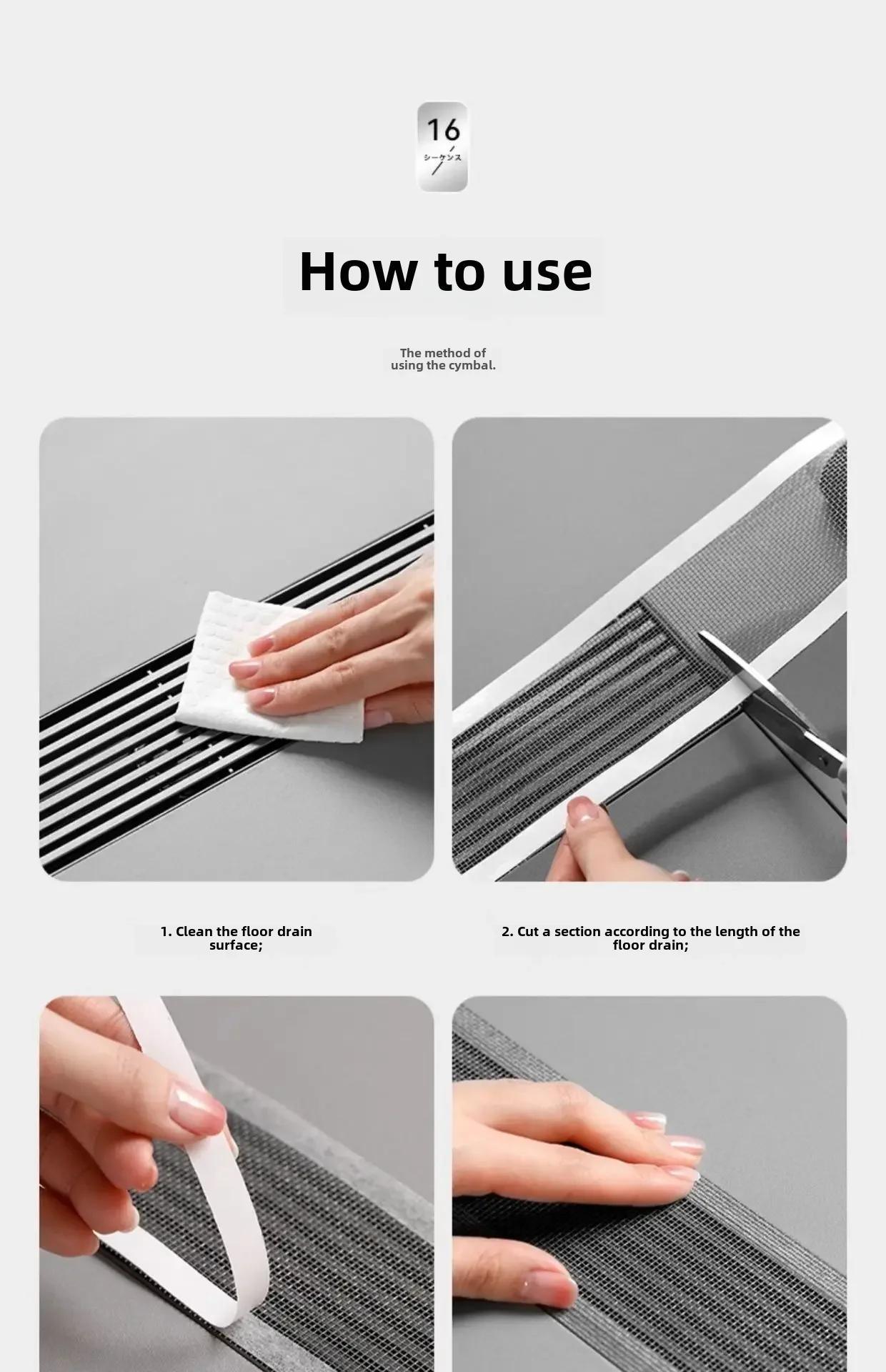 16
シーケンス

How to use

The method of using the cymbal.

1. Clean the floor drain surface;

2. Cut a section according to the length of the floor drain;