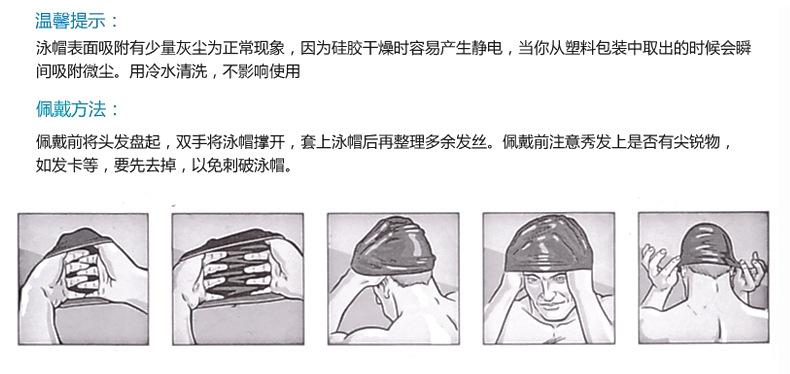 温馨提示：

泳帽表面吸附有少量灰尘为正常现象，因为硅胶干燥时容易产生静电，当你从塑料包装中取出的时候会瞬间吸附微尘。用冷水清洗，不影响使用

佩戴方法：

佩戴前将头发盘起，双手将泳帽撑开，套上泳帽后再整理多余发丝。佩戴前注意秀发上是否有尖锐物，如发卡等，要先去掉，以免刺破泳帽。