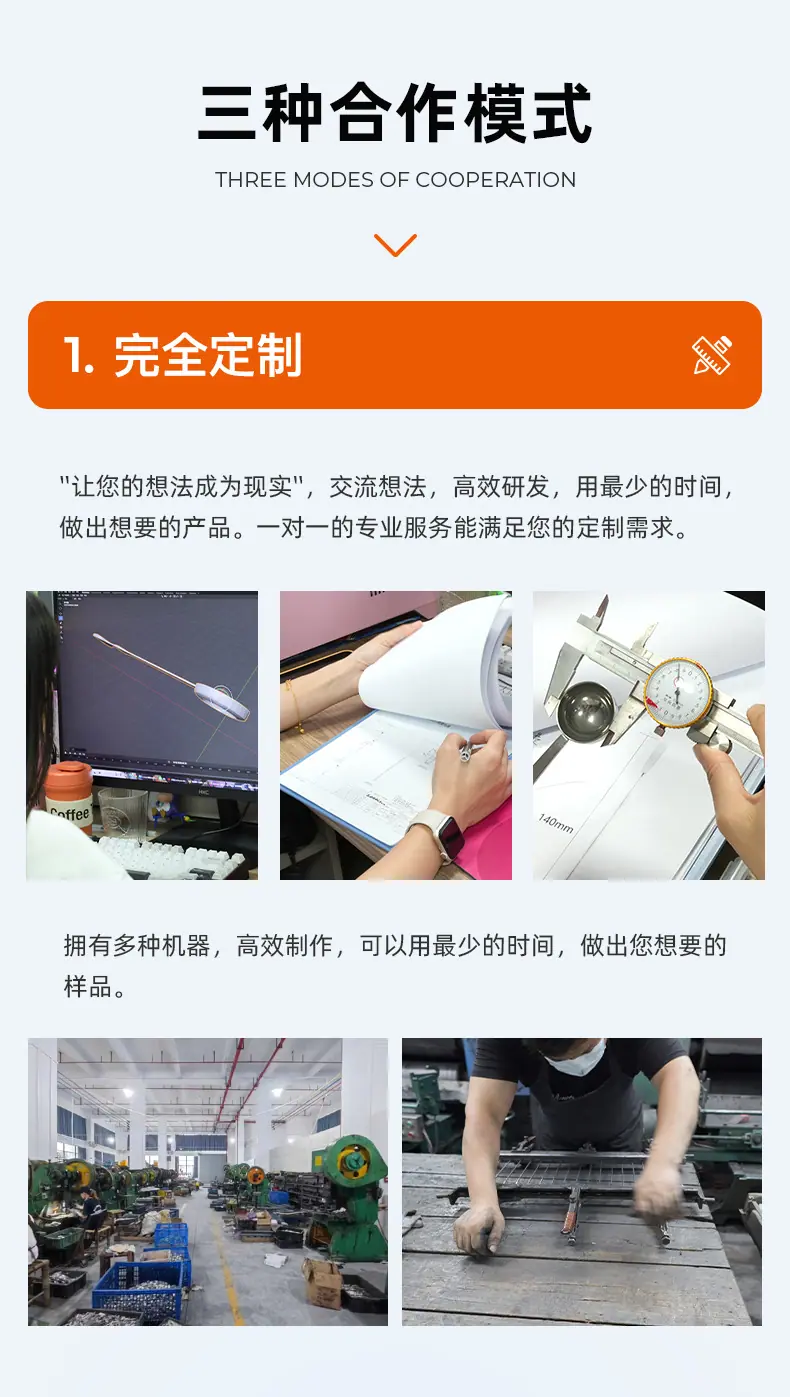 三种合作模式
THREE MODES OF COOPERATION

1. 完全定制

"让您的想法成为现实"，交流想法，高效研发，用最少的时间，做出想要的产品。一对一的专业服务能满足您的定制需求。

Coffee

140mm

拥有多种机器，高效制作，可以用最少的时间，做出您想要的样品。