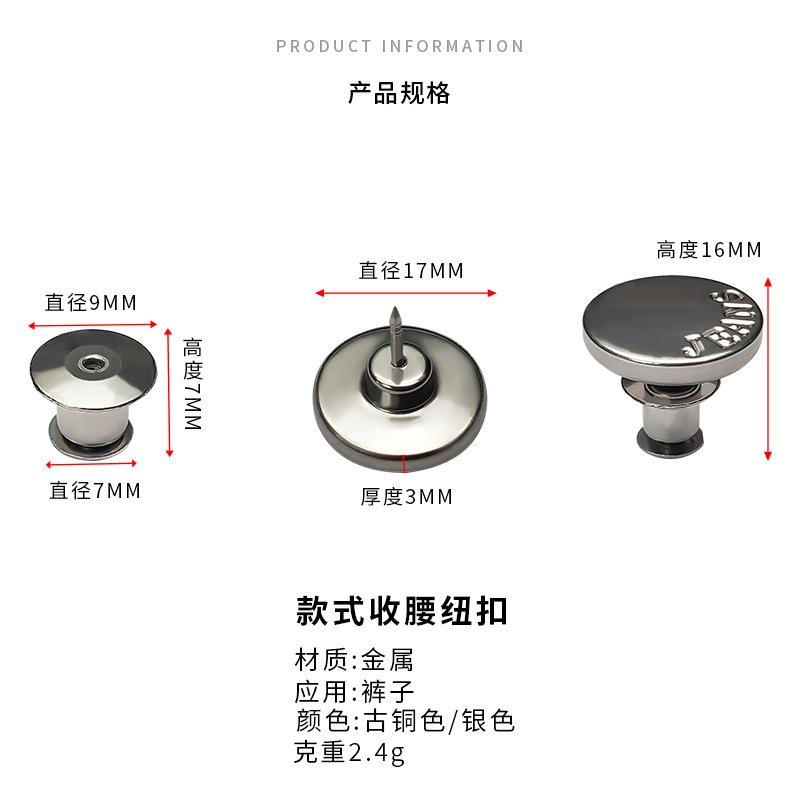 PRODUCT INFORMATION

产品规格

直径9MM

高度7MM

直径7MM

直径17MM

厚度3MM

高度16MM

JEANS

款式收腰纽扣

材质:金属
应用:裤子
颜色:古铜色/银色
克重2.4g