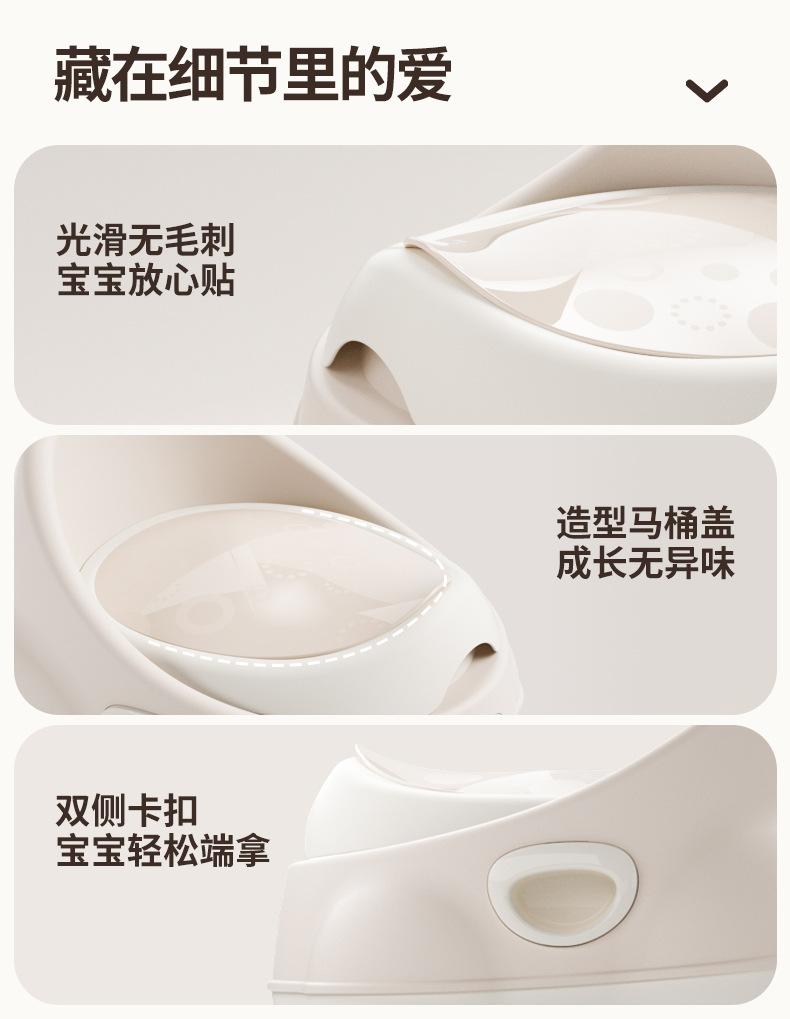 藏在细节里的爱

光滑无毛刺
宝宝放心贴

造型马桶盖
成长无异味

双侧卡扣
宝宝轻松端拿