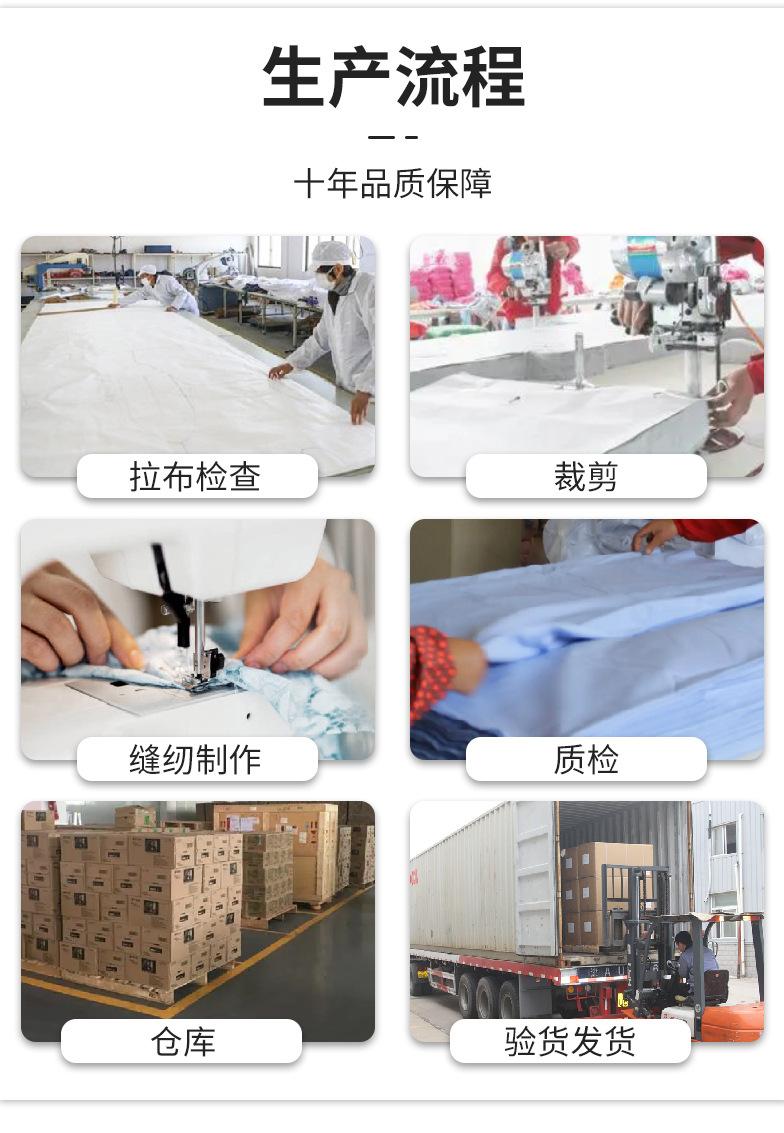 生产流程

十年品质保障

拉布检查

裁剪

缝纫制作

质检

仓库

验货发货