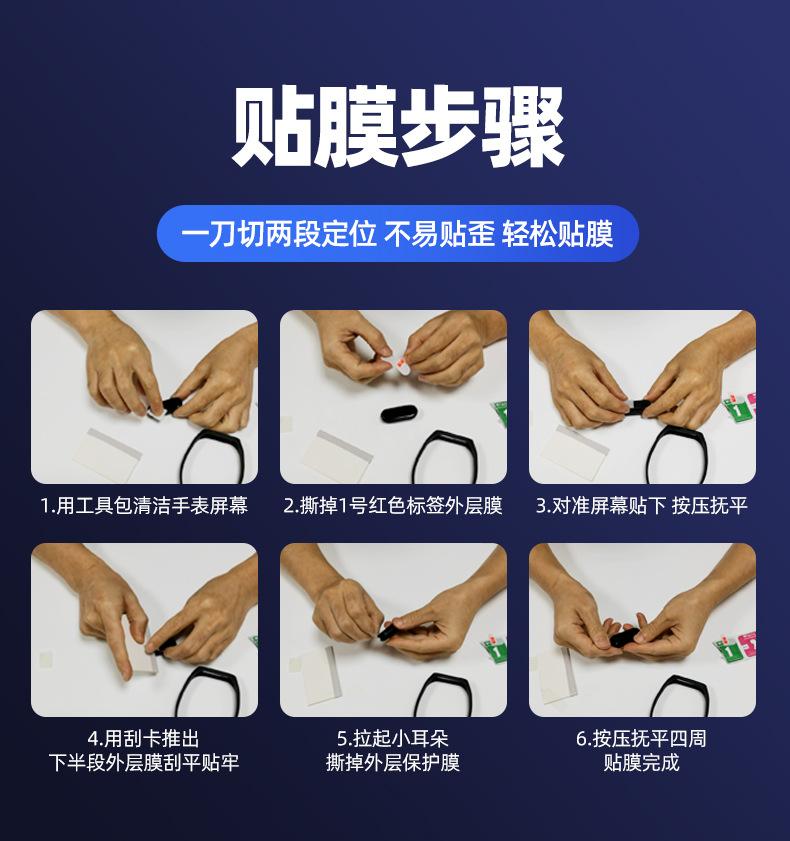 贴膜步骤

一刀切两段定位 不易贴歪 轻松贴膜

1.用工具包清洁手表屏幕

2.撕掉1号红色标签外层膜

3.对准屏幕贴下 按压抚平

4.用刮卡推出
下半段外层膜刮平贴牢

5.拉起小耳朵
撕掉外层保护膜

6.按压抚平四周
贴膜完成