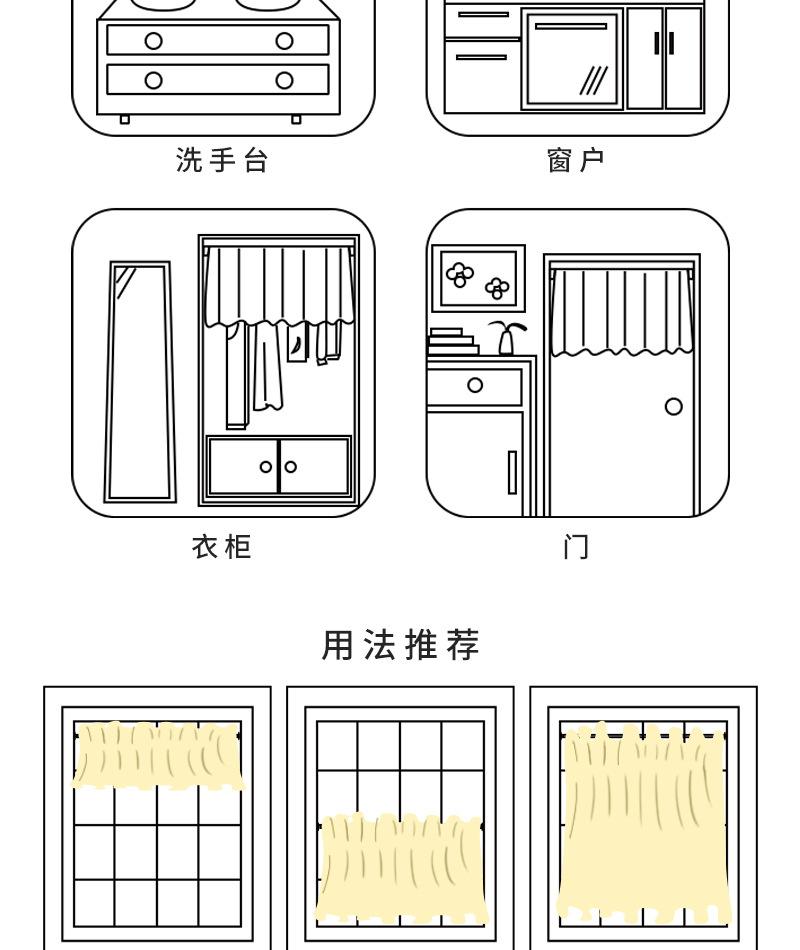 洗手台

窗户

衣柜

门

用法推荐