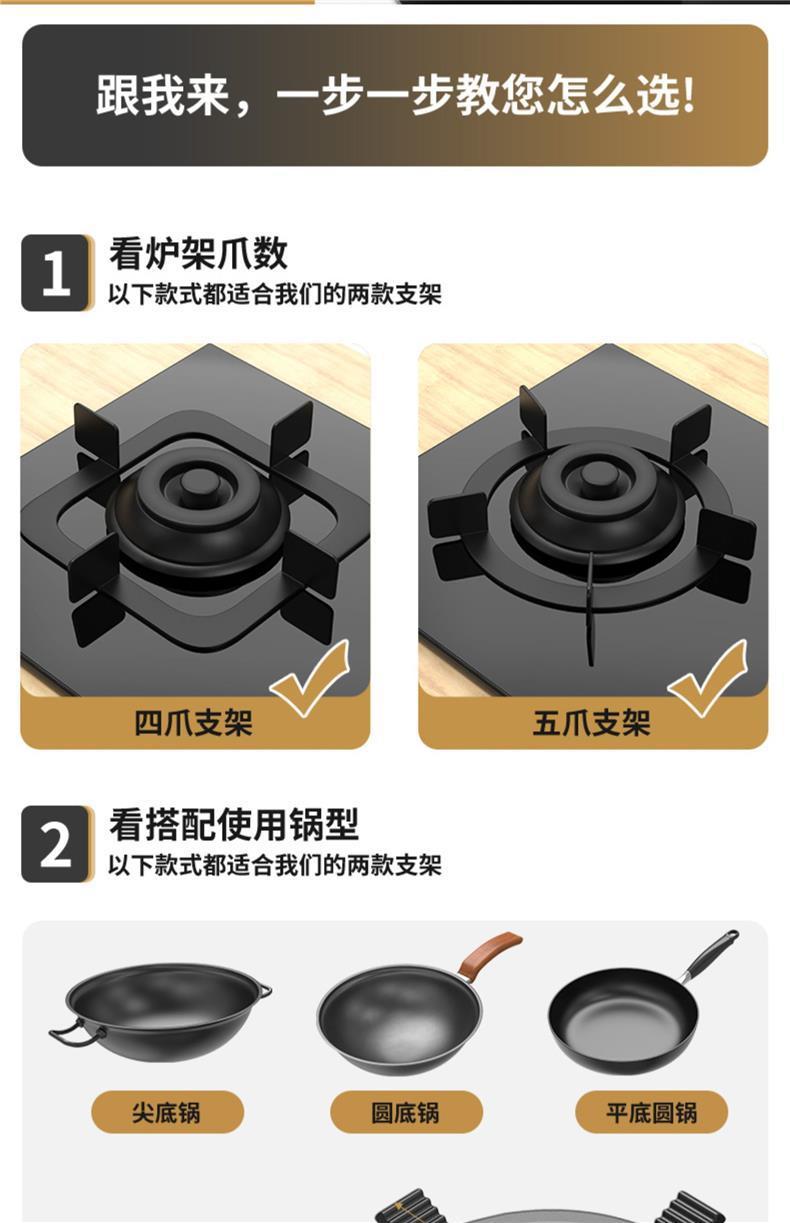 跟我来，一步一步教您怎么选！

1 看炉架爪数
以下款式都适合我们的两款支架

四爪支架

五爪支架

2 看搭配使用锅型
以下款式都适合我们的两款支架

尖底锅

圆底锅

平底圆锅