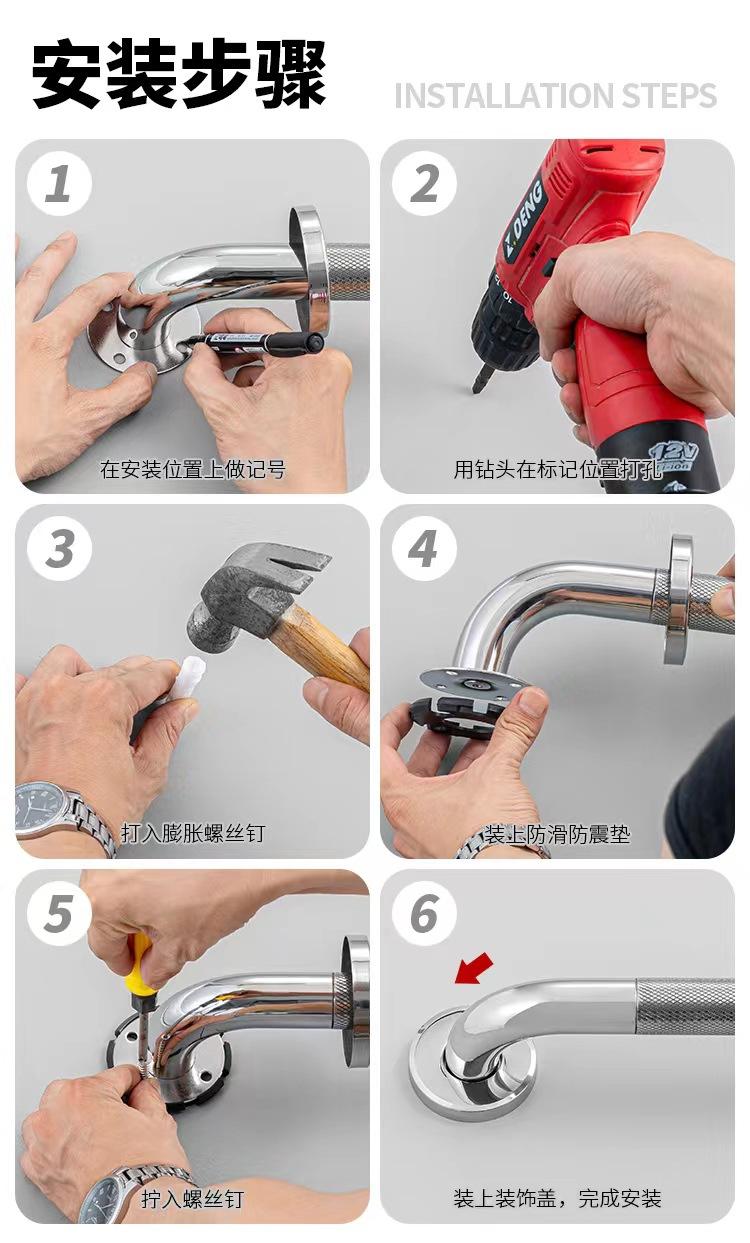 安装步骤 INSTALLATION STEPS

1
在安装位置上做记号

2
DENG
12V
用钻头在标记位置打孔

3
打入膨胀螺丝钉

4
装上防滑防震垫

5
拧入螺丝钉

6
装上装饰盖，完成安装