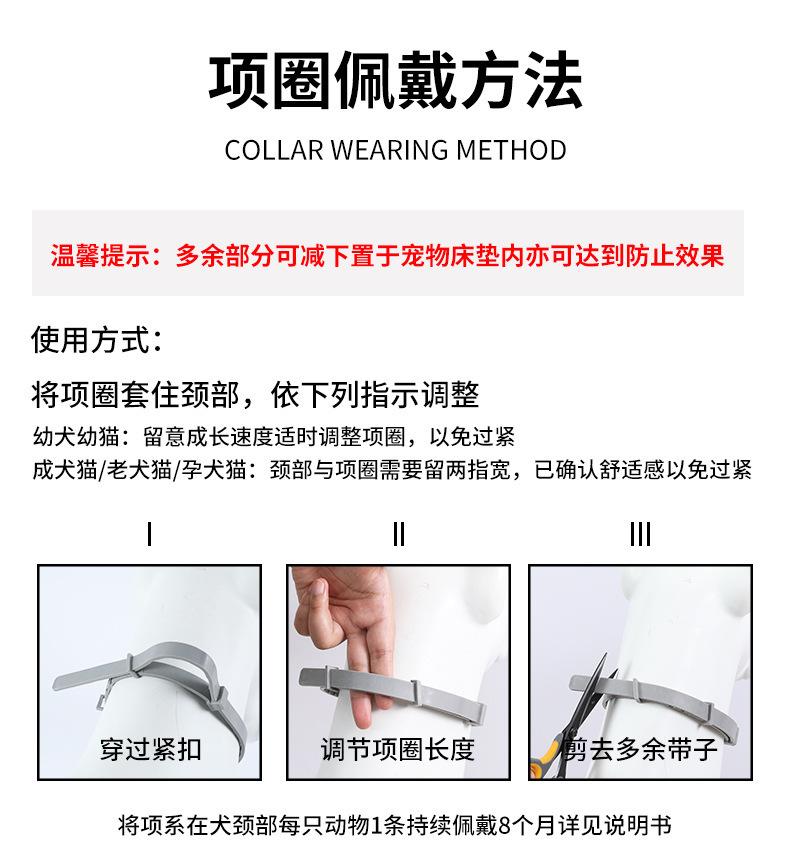 项圈佩戴方法

COLLAR WEARING METHOD

温馨提示：多余部分可减下置于宠物床垫内亦可达到防止效果

使用方式：

将项圈套住颈部，依下列指示调整

幼犬幼猫：留意成长速度适时调整项圈，以免过紧

成犬猫/老犬猫/孕犬猫：颈部与项圈需要留两指宽，已确认舒适感以免过紧

I

穿过紧扣

II

调节项圈长度

III

剪去多余带子

将项系在犬颈部每只动物1条持续佩戴8个月详见说明书