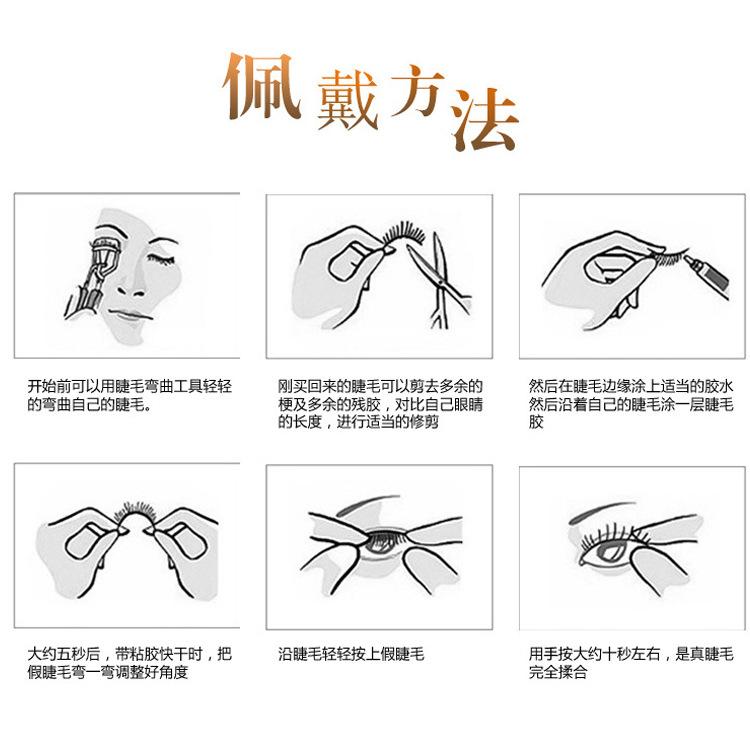 佩戴方法

开始前可以用睫毛弯曲工具轻轻的弯曲自己的睫毛。

刚买回来的睫毛可以剪去多余的梗及多余的残胶，对比自己眼睛的长度，进行适当的修剪

然后在睫毛边缘涂上适当的胶水然后沿着自己的睫毛涂一层睫毛胶

大约五秒后，带粘胶快干时，把假睫毛弯一弯调整好角度

沿睫毛轻轻按上假睫毛

用手按大约十秒左右，是真睫毛完全揉合