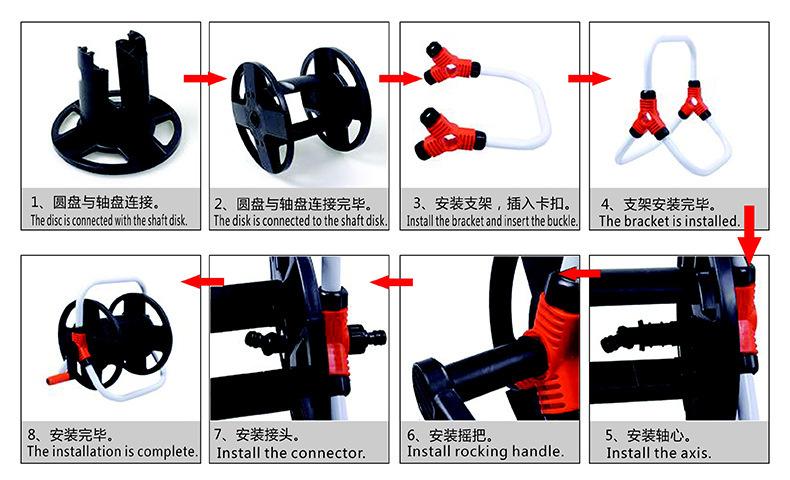 1、圆盘与轴盘连接。
The disc is connected with the shaft disk.

2、圆盘与轴盘连接完毕。
The disk is connected to the shaft disk.

3、安装支架，插入卡扣。
Install the bracket and insert the buckle.

4、支架安装完毕。
The bracket is installed.

5、安装轴心。
Install the axis.

6、安装摇把。
Install rocking handle.

7、安装接头。
Install the connector.

8、安装完毕。
The installation is complete.