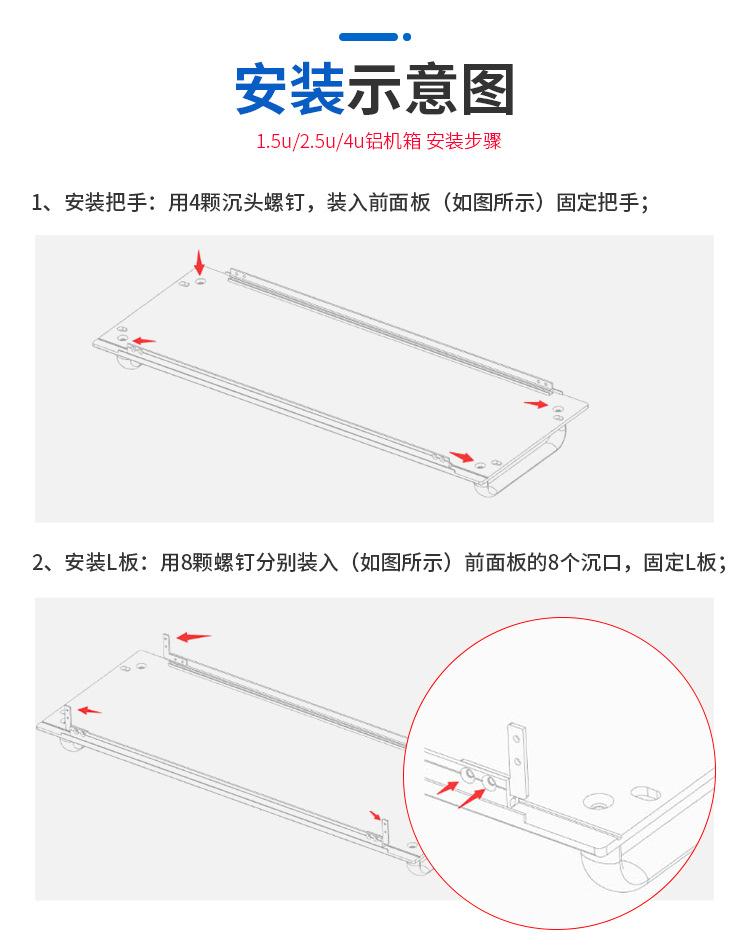 安装示意图

1.5u/2.5u/4u铝机箱 安装步骤

1、安装把手：用4颗沉头螺钉，装入前面板（如图所示）固定把手；

2、安装L板：用8颗螺钉分别装入（如图所示）前面板的8个沉口，固定L板；