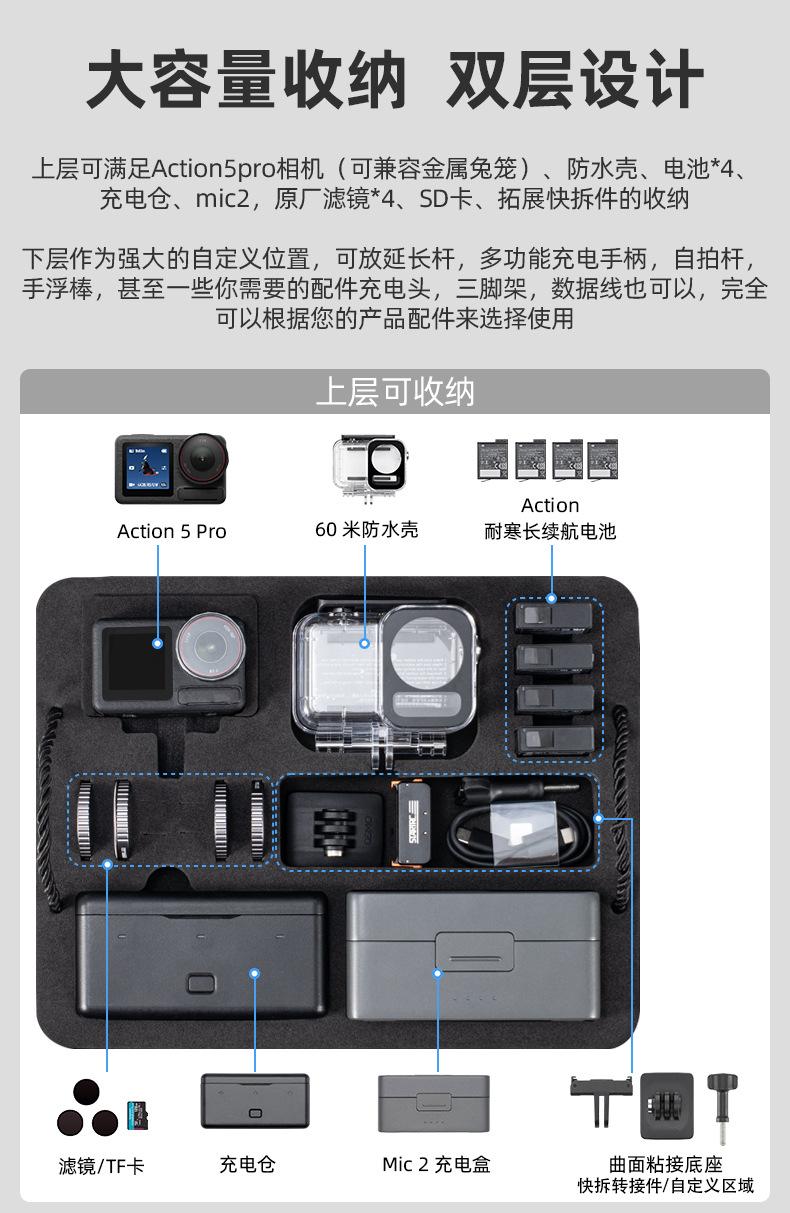 大容量收纳 双层设计

上层可满足Action5pro相机（可兼容金属兔笼）、防水壳、电池*4、充电仓、mic2，原厂滤镜*4、SD卡、拓展快拆件的收纳

下层作为强大的自定义位置，可放延长杆，多功能充电手柄，自拍杆，手浮棒，甚至一些你需要的配件充电头，三脚架，数据线也可以，完全可以根据您的产品配件来选择使用

上层可收纳

Action 5 Pro

60 米防水壳

Action
耐寒长续航电池

滤镜/TF卡

充电仓

Mic 2 充电盒

曲面粘接底座
快拆转接件/自定义区域