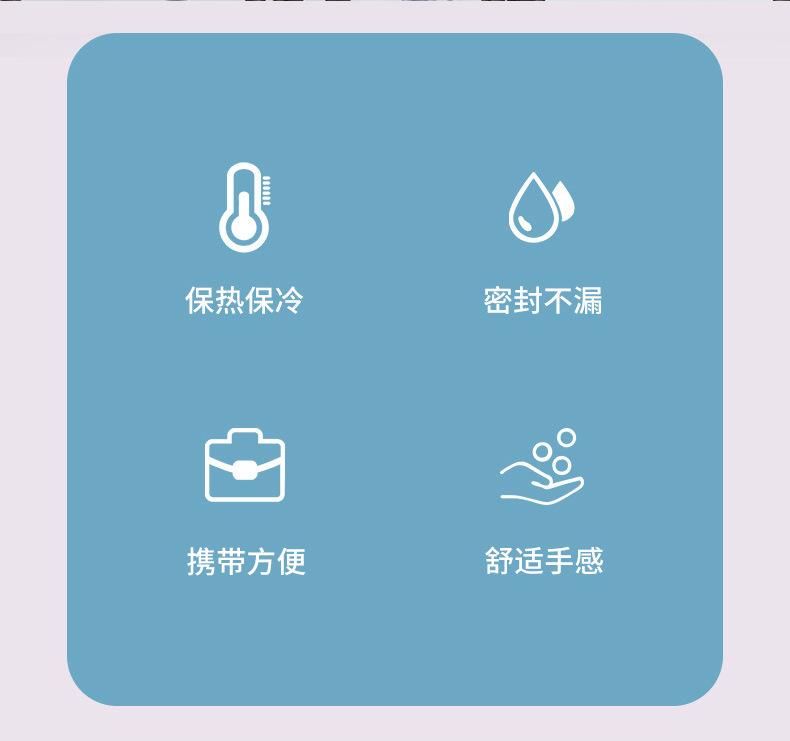 保热保冷

密封不漏

携带方便

舒适手感