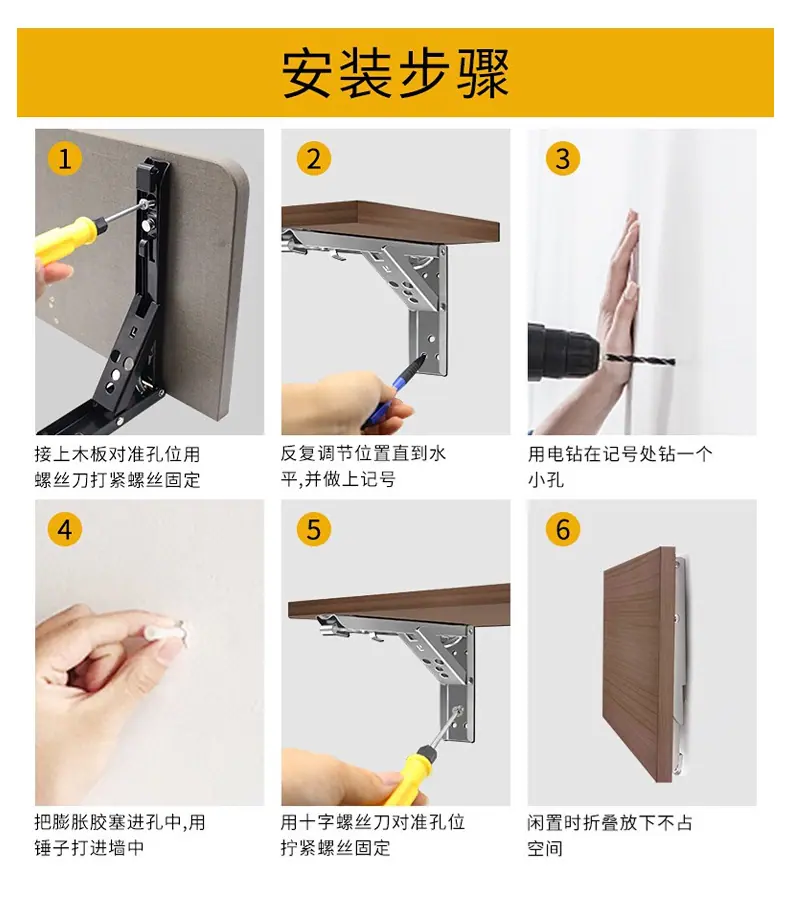 安装步骤

1

接上木板对准孔位用螺丝刀打紧螺丝固定

2

反复调节位置直到水平,并做上记号

3

用电钻在记号处钻一个小孔

4

把膨胀胶塞进孔中,用锤子打进墙中

5

用十字螺丝刀对准孔位拧紧螺丝固定

6

闲置时折叠放下不占空间