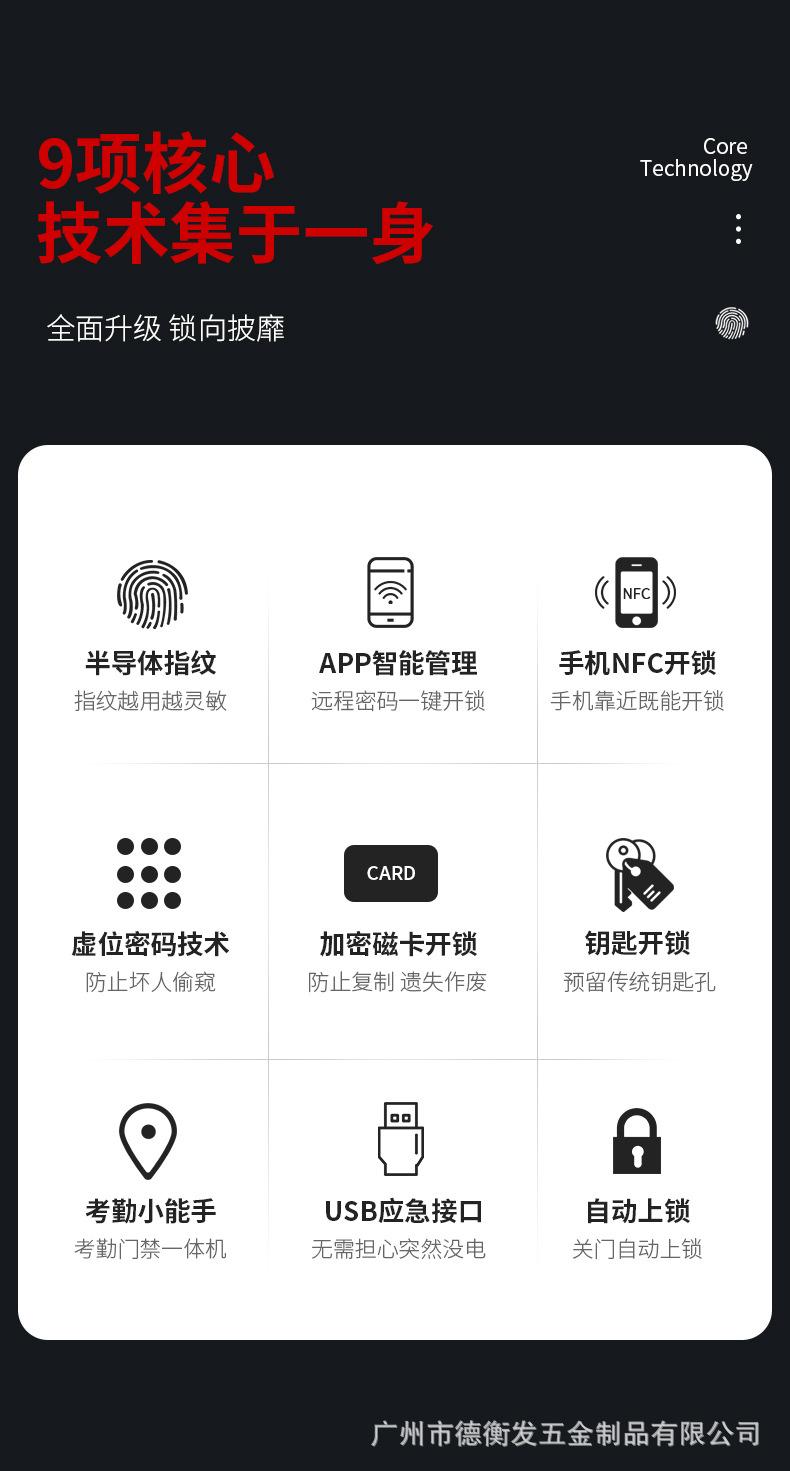 9项核心
技术集于一身

Core
Technology

全面升级 锁向披靡

半导体指纹
指纹越用越灵敏

APP智能管理
远程密码一键开锁

NFC
手机NFC开锁
手机靠近既能开锁

虚位密码技术
防止坏人偷窥

CARD
加密磁卡开锁
防止复制 遗失作废

钥匙开锁
预留传统钥匙孔

考勤小能手
考勤门禁一体机

USB应急接口
无需担心突然没电

自动上锁
关门自动上锁

广州市德衡发五金制品有限公司