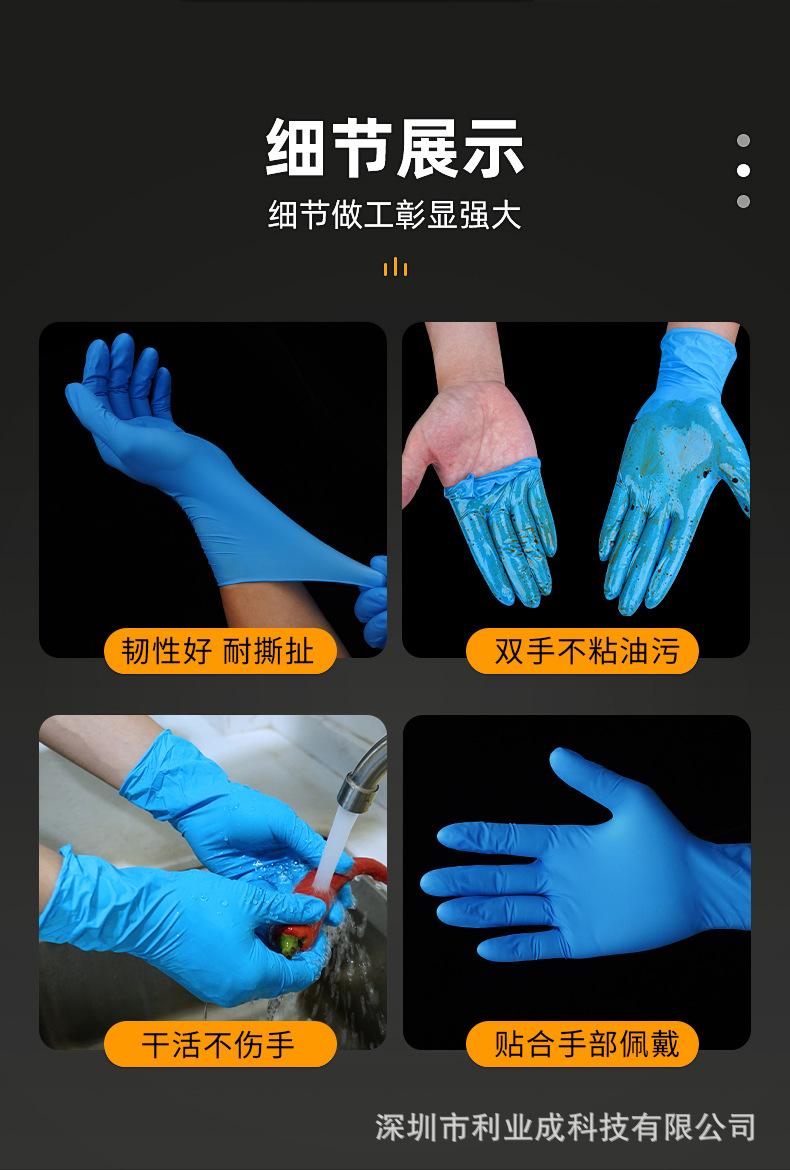 细节展示
细节做工彰显强大

韧性好 耐撕扯

双手不粘油污

干活不伤手

贴合手部佩戴

深圳市利业成科技有限公司