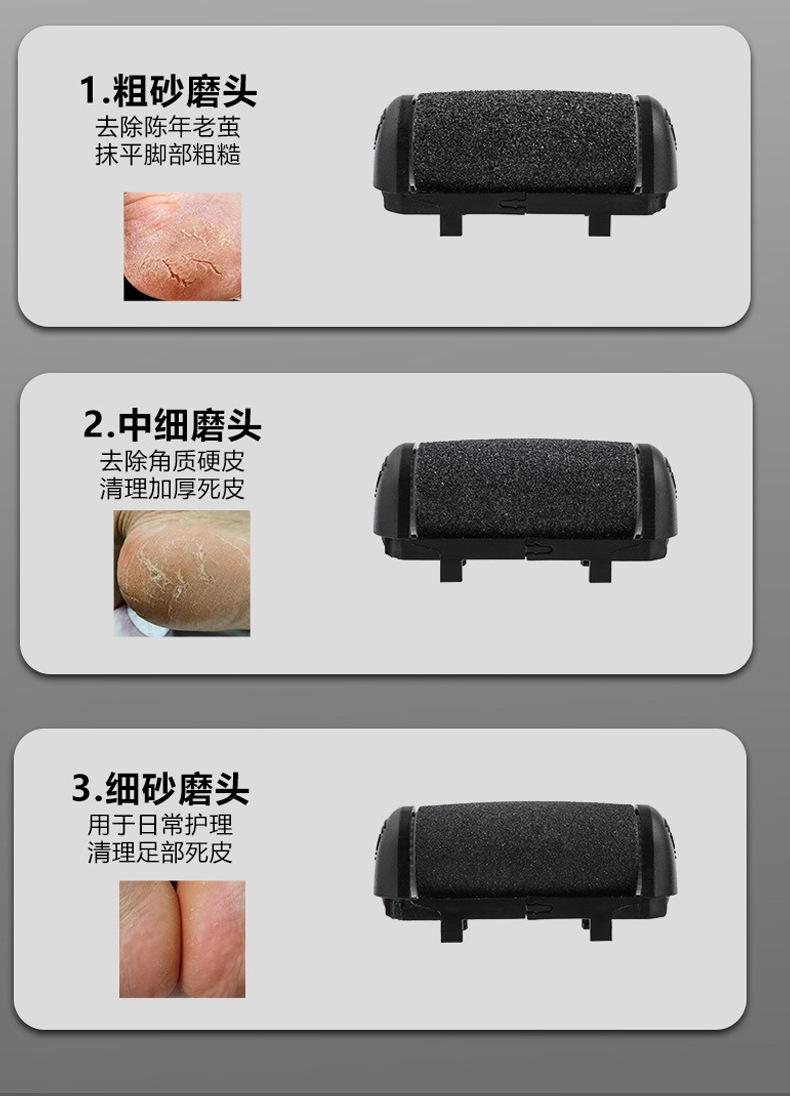 1.粗砂磨头
去除陈年老茧
抹平脚部粗糙

2.中细磨头
去除角质硬皮
清理加厚死皮

3.细砂磨头
用于日常护理
清理足部死皮