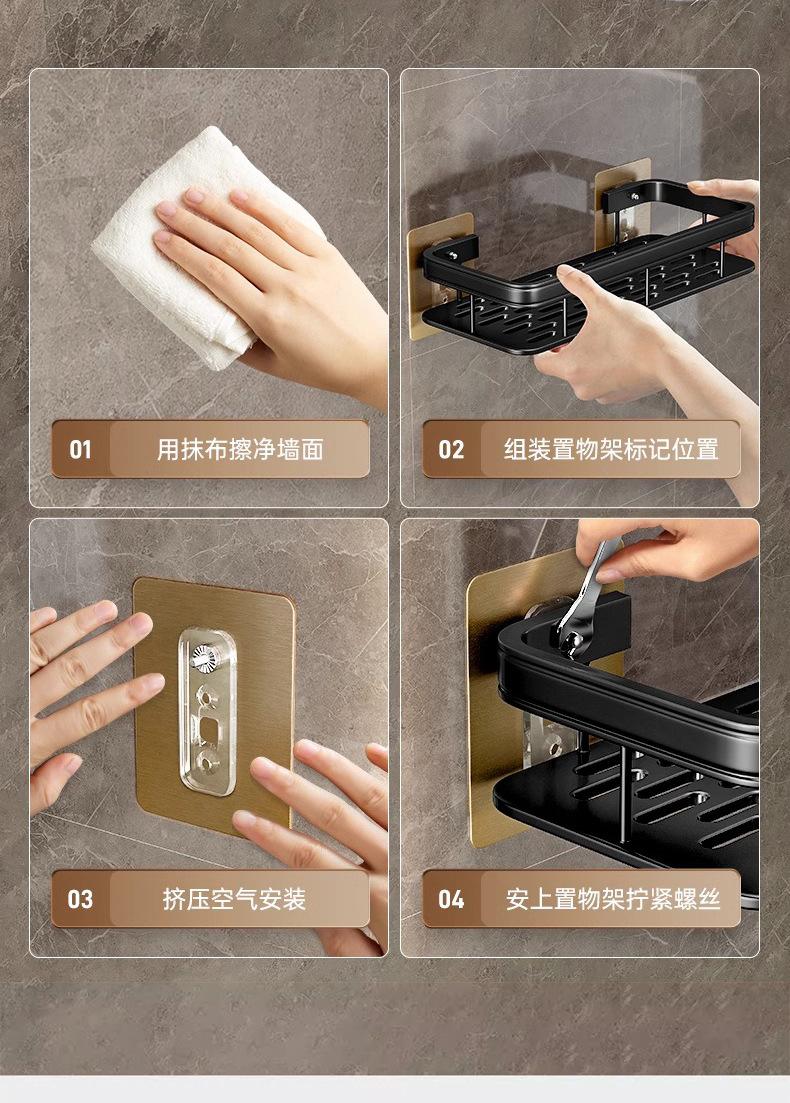 01 用抹布擦净墙面

02 组装置物架标记位置

03 挤压空气安装

04 安上置物架拧紧螺丝